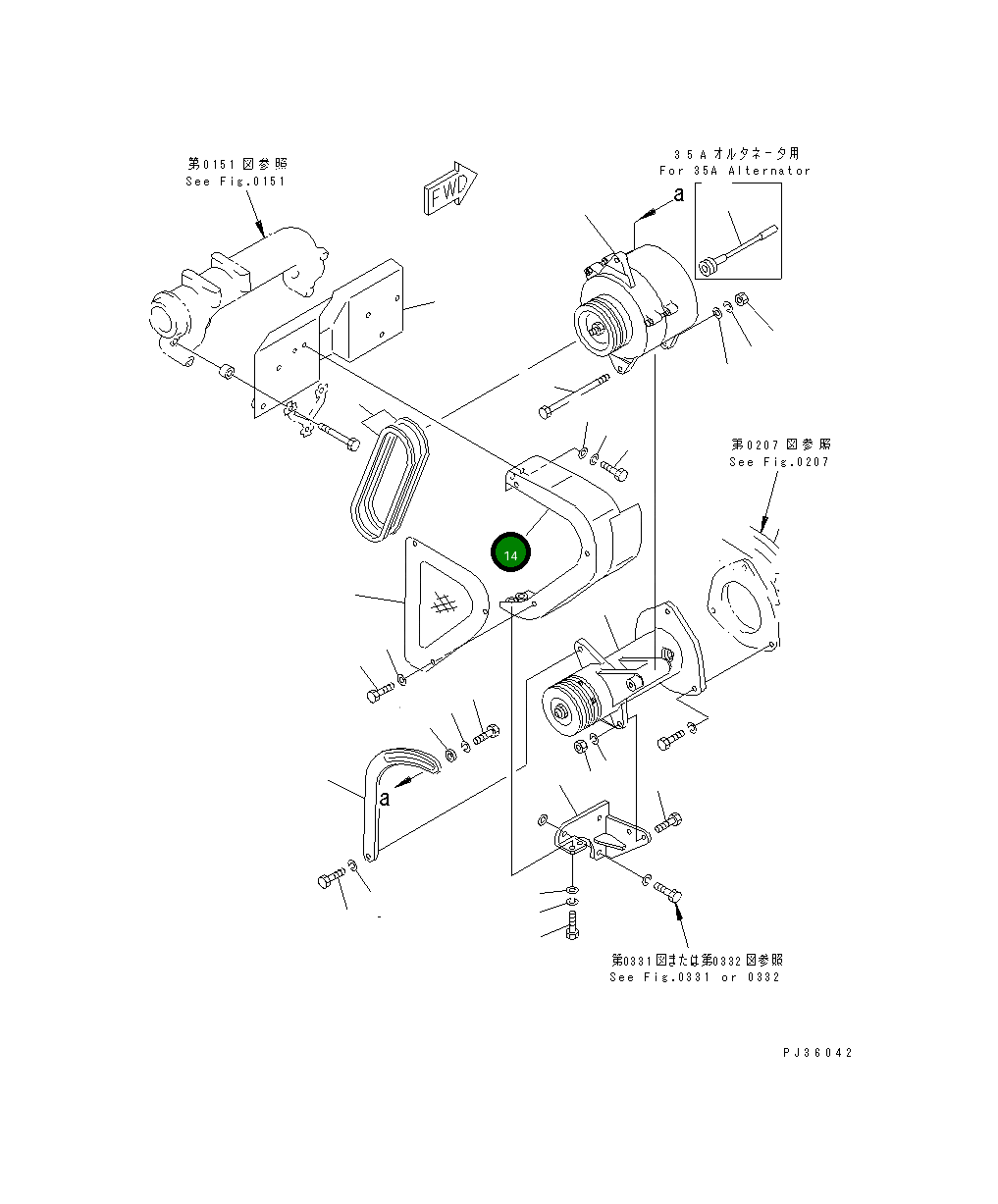 第0151図参照
See Fig.0151

FWD

35Aオルタネータ用
For 35A Alternator

a

第0207図参照
See Fig.0207

14

a

第0331図または第0332図参照
See Fig.0331 or 0332

PJ36042