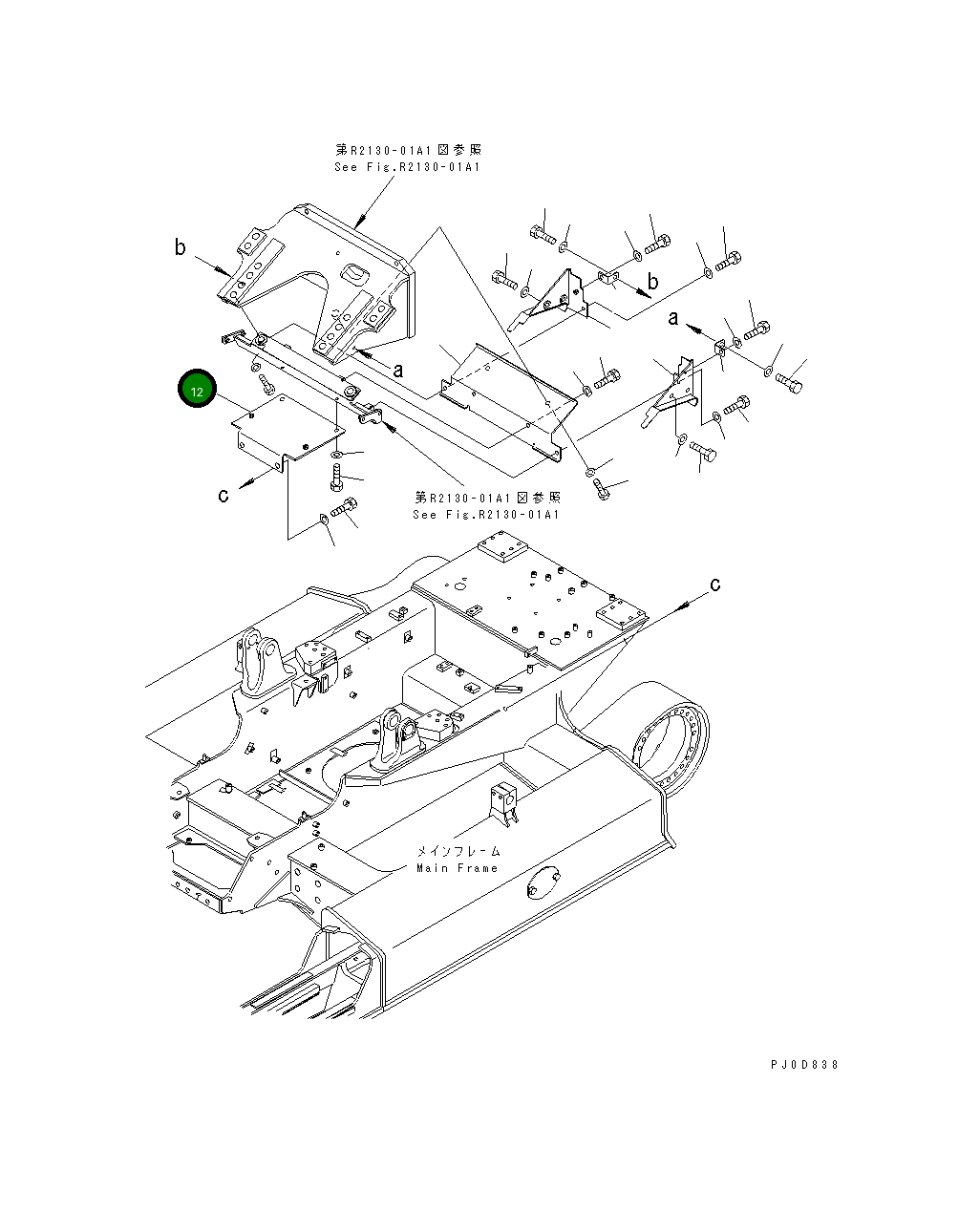 第R2130-01A1図参照
See Fig.R2130-01A1

b

b

a

a

12

c

第R2130-01A1図参照
See Fig.R2130-01A1

c

メインフレーム
Main Frame

PJ0D838