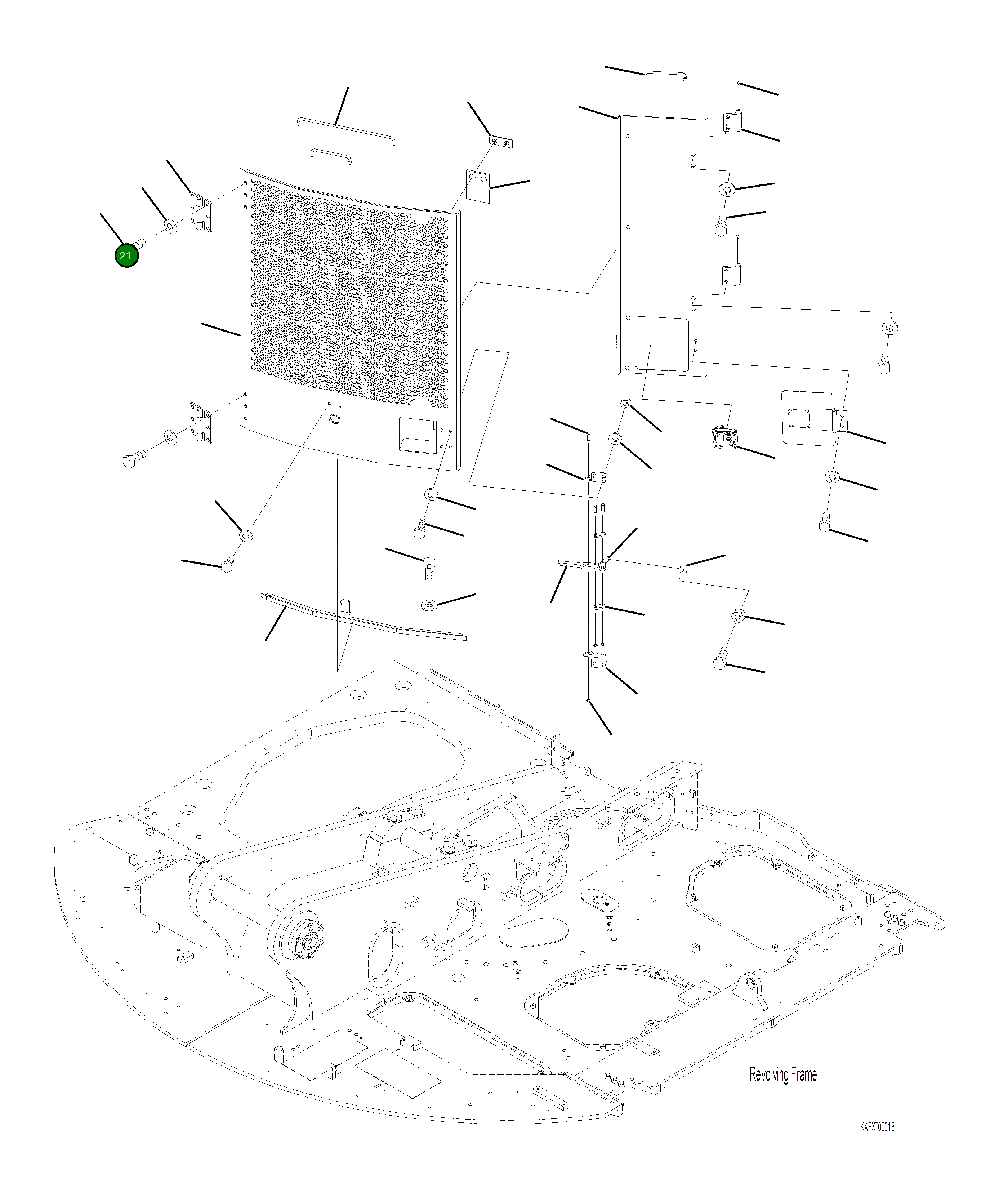 21

Revolving Frame

KAPX00018