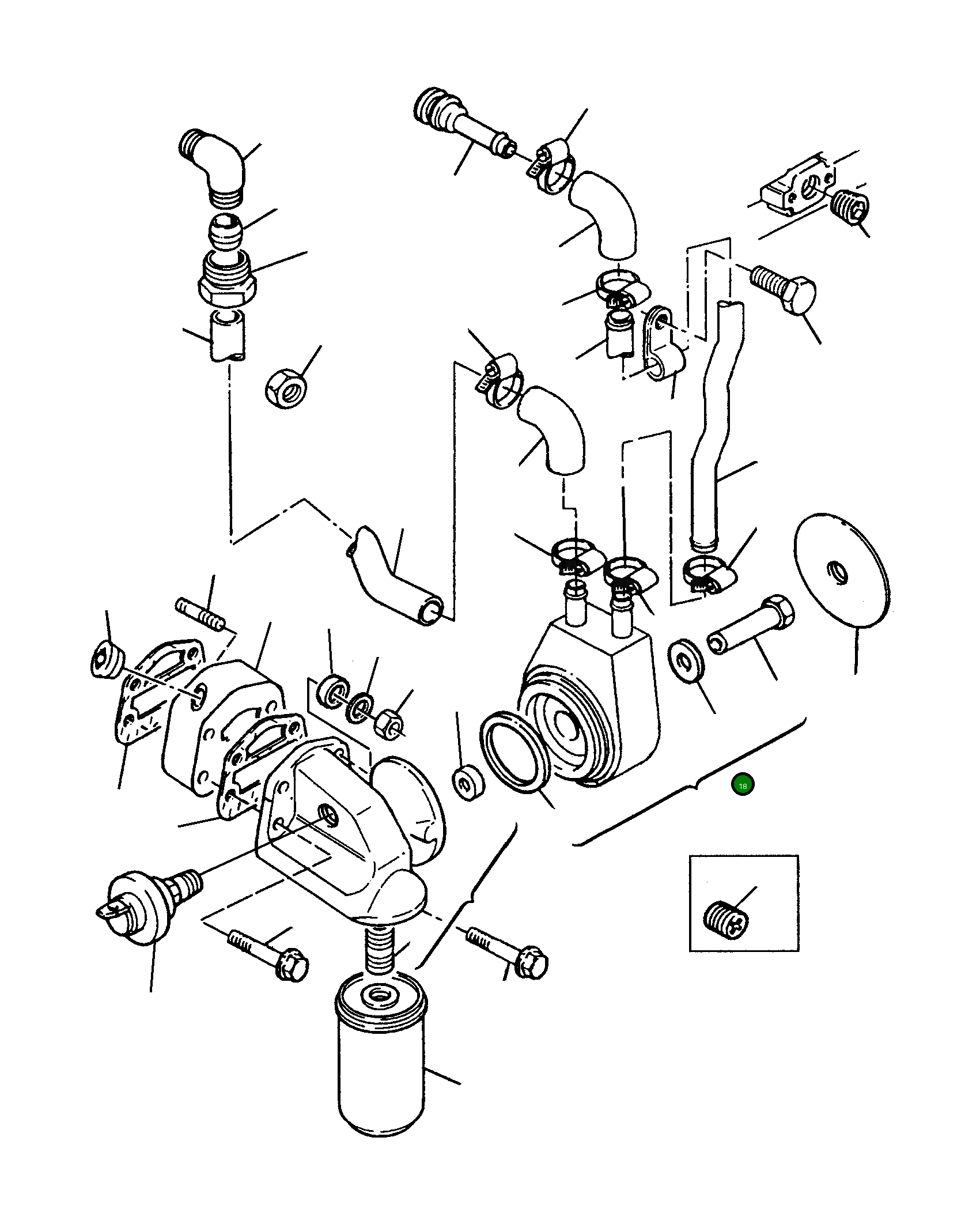 18