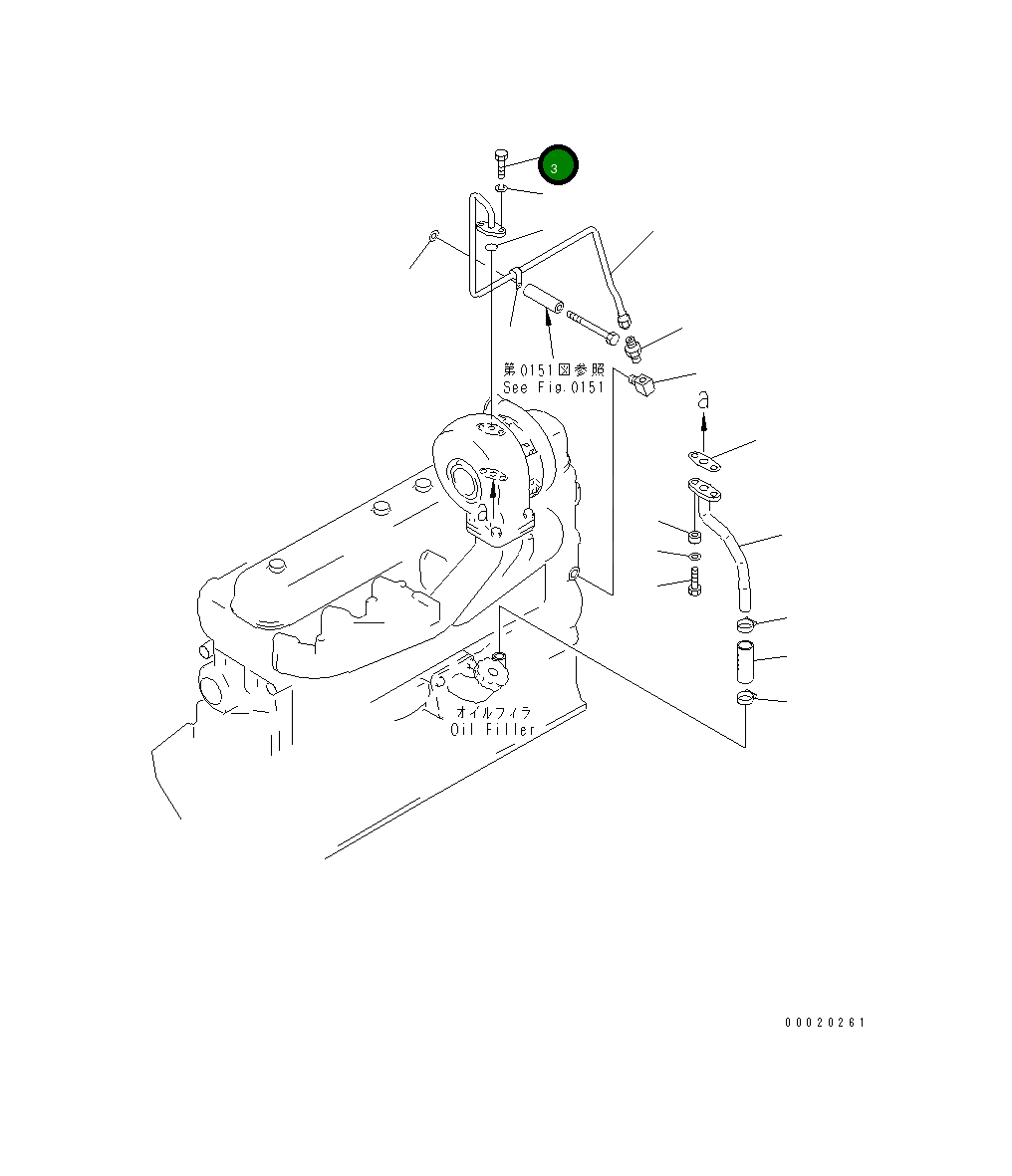 3

第0151図参照
See Fig.0151

a

a

オイルフィラ
Oil Filler

00020261