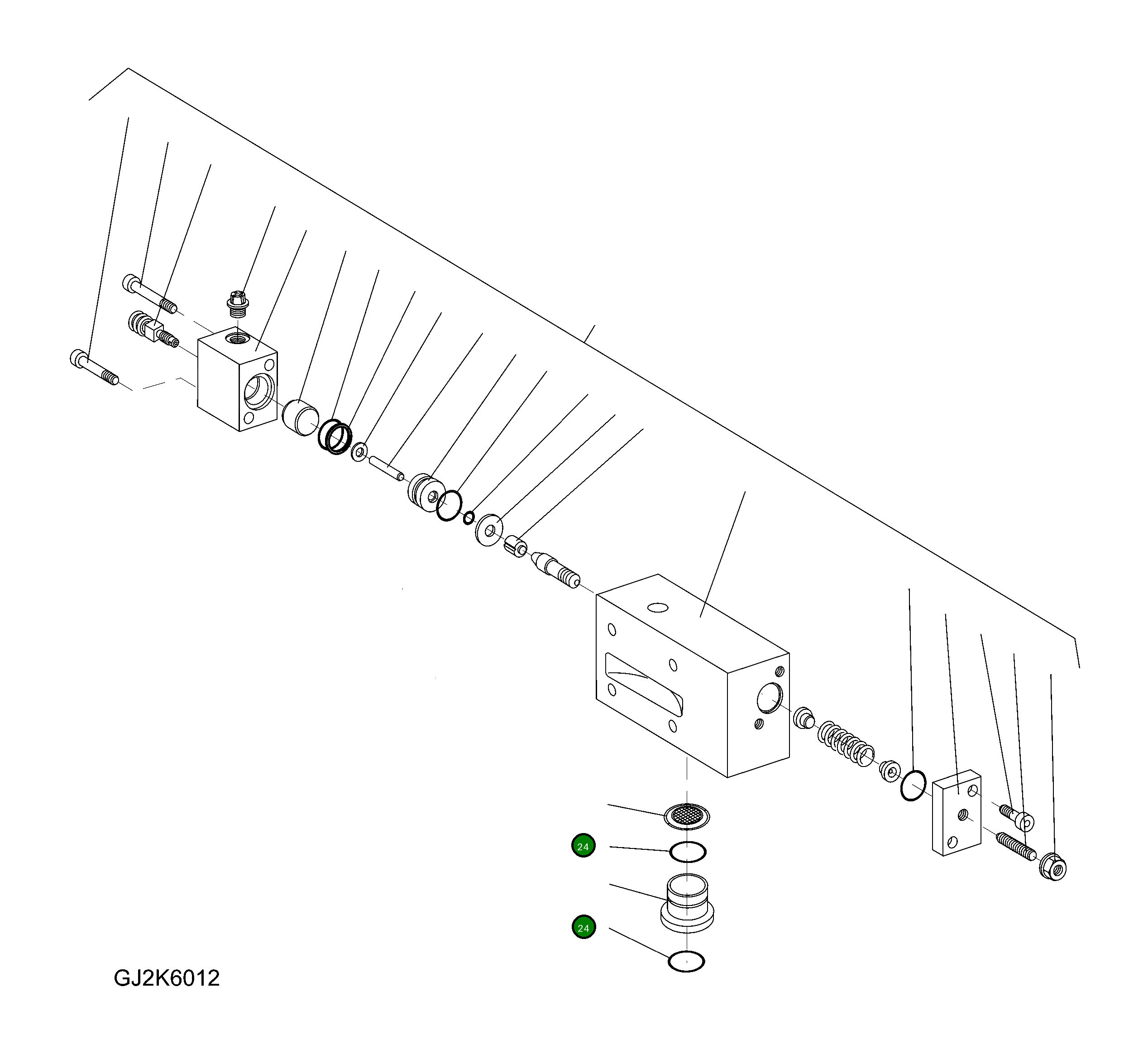 24

24

GJ2K6012