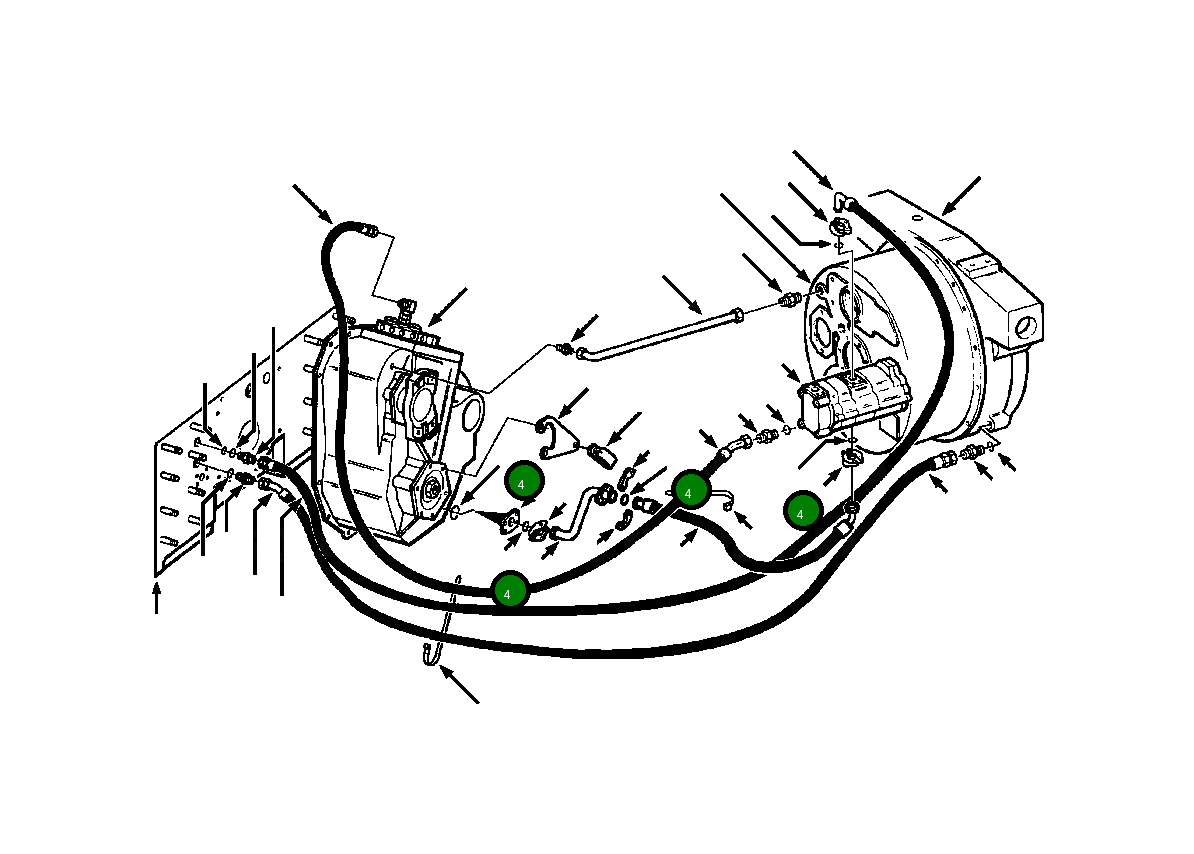 4
4
4
4