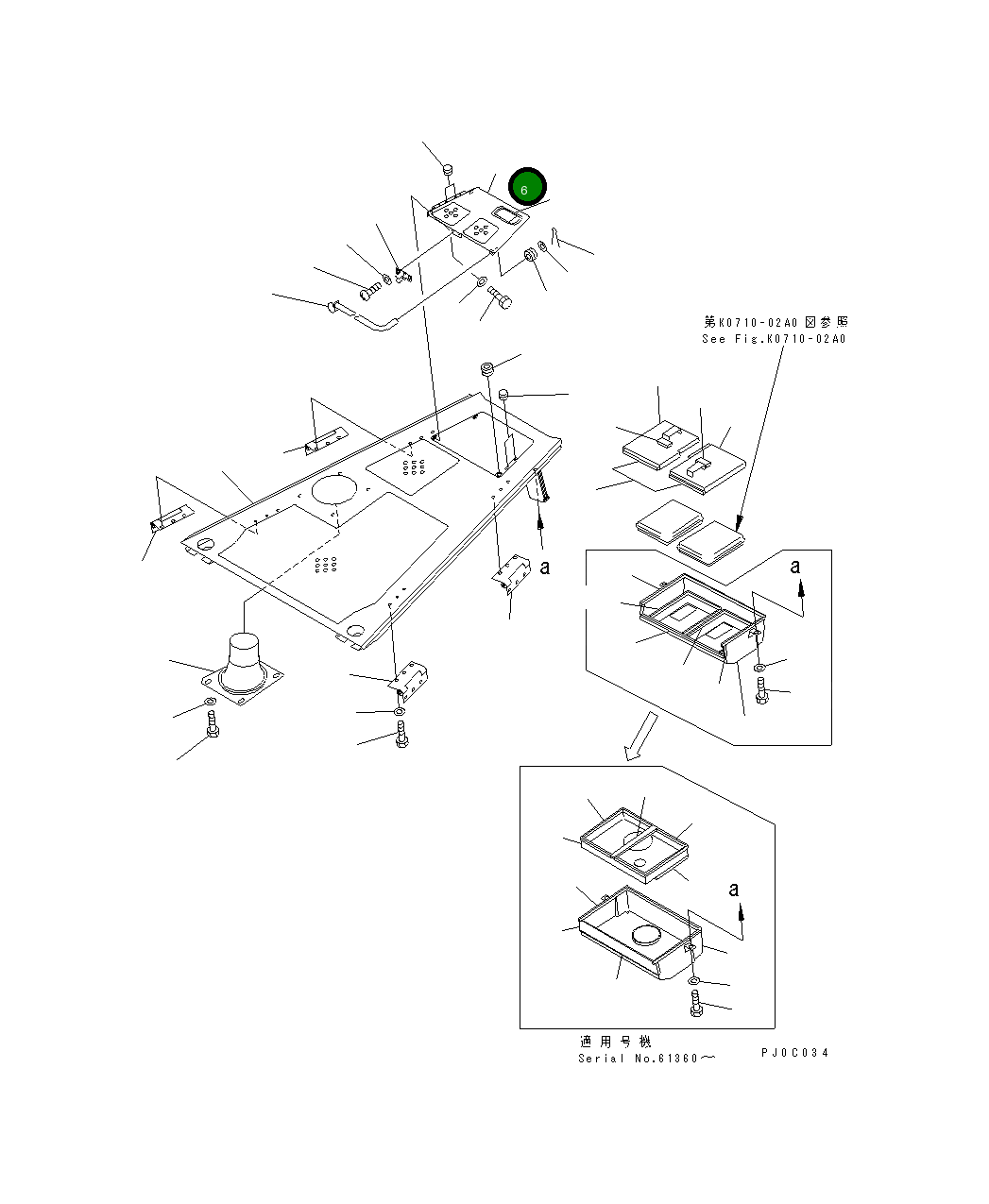 6

第K0710-02A0図参照
See Fig.K0710-02A0

a

a

a

適用号機
Serial No.61360～

PJ0C034