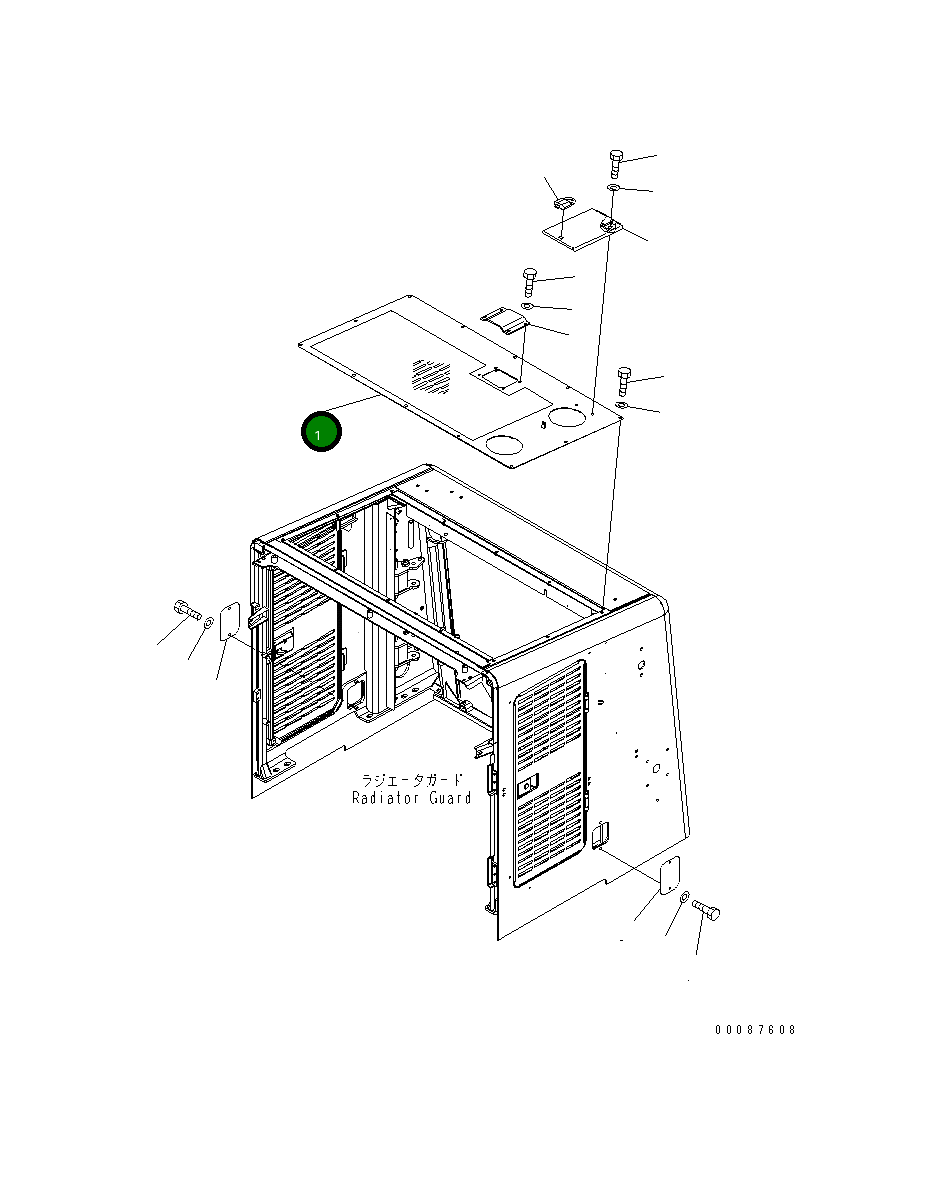 1

ラジエータガード
Radiator Guard

00087608