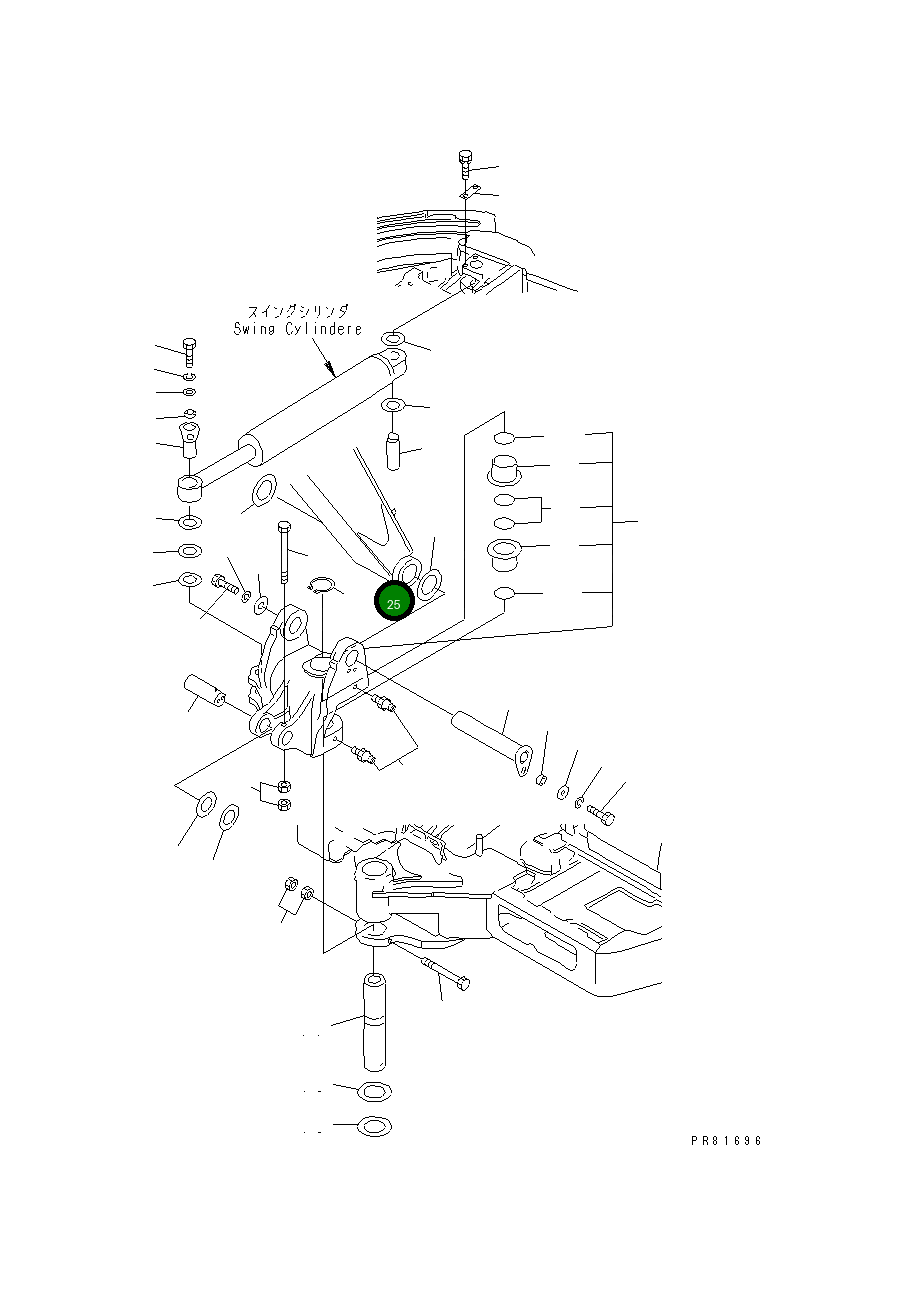 スイングシリンダ
Swing Cylindere

25

PR81696