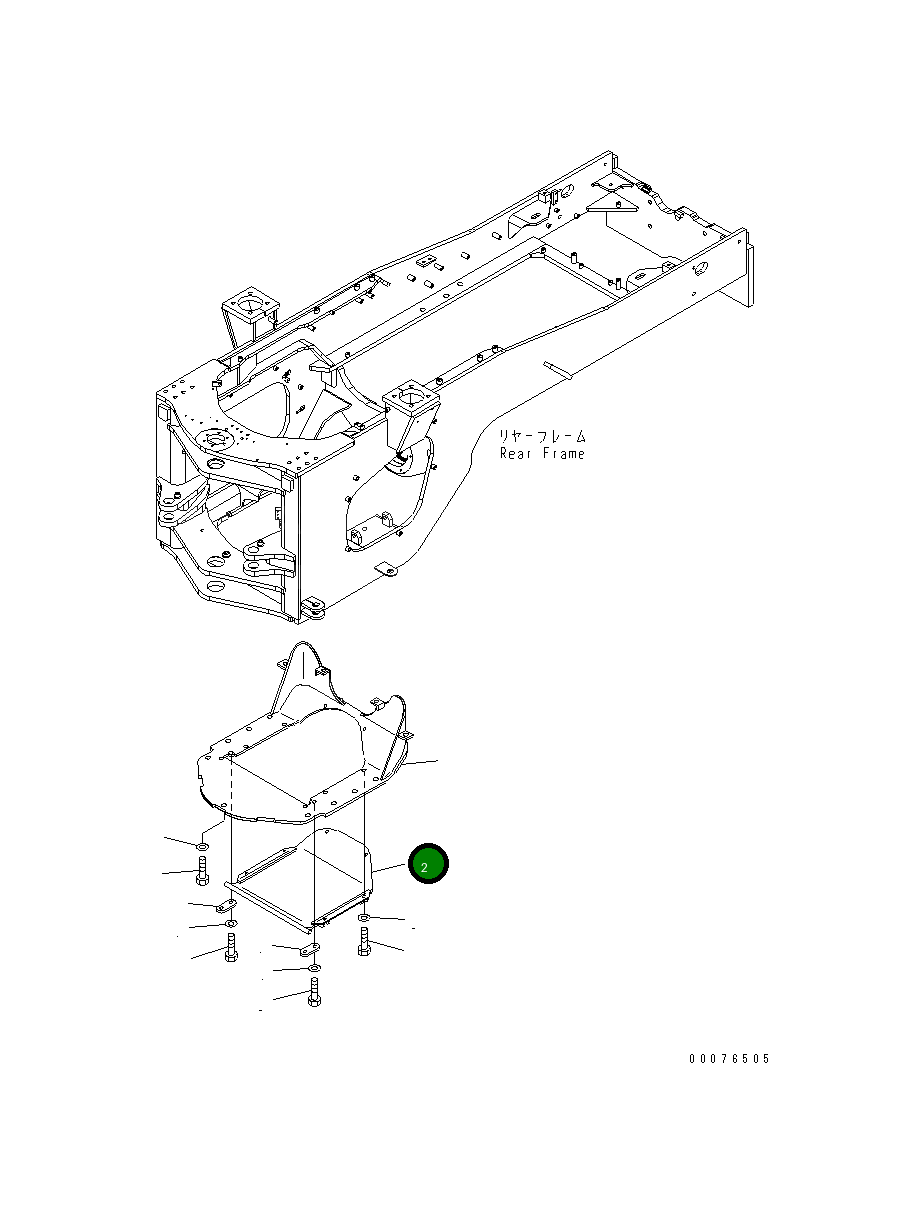 リヤーフレーム
Rear Frame

2

00076505