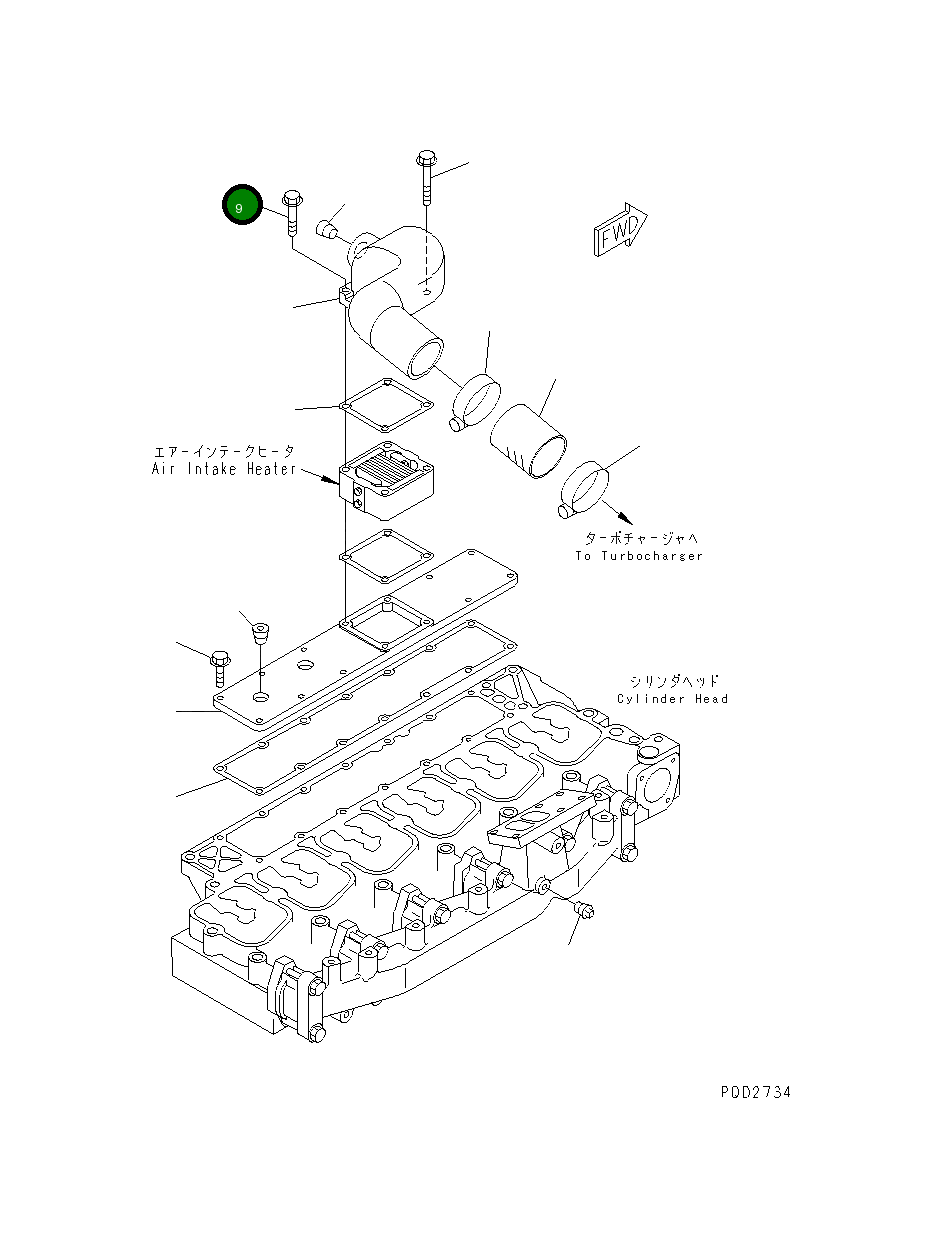 9

FWD

エアーインテークヒータ
Air Intake Heater

ターボチャージャへ
To Turbocharger

シリンダヘッド
Cylinder Head

PDD2734