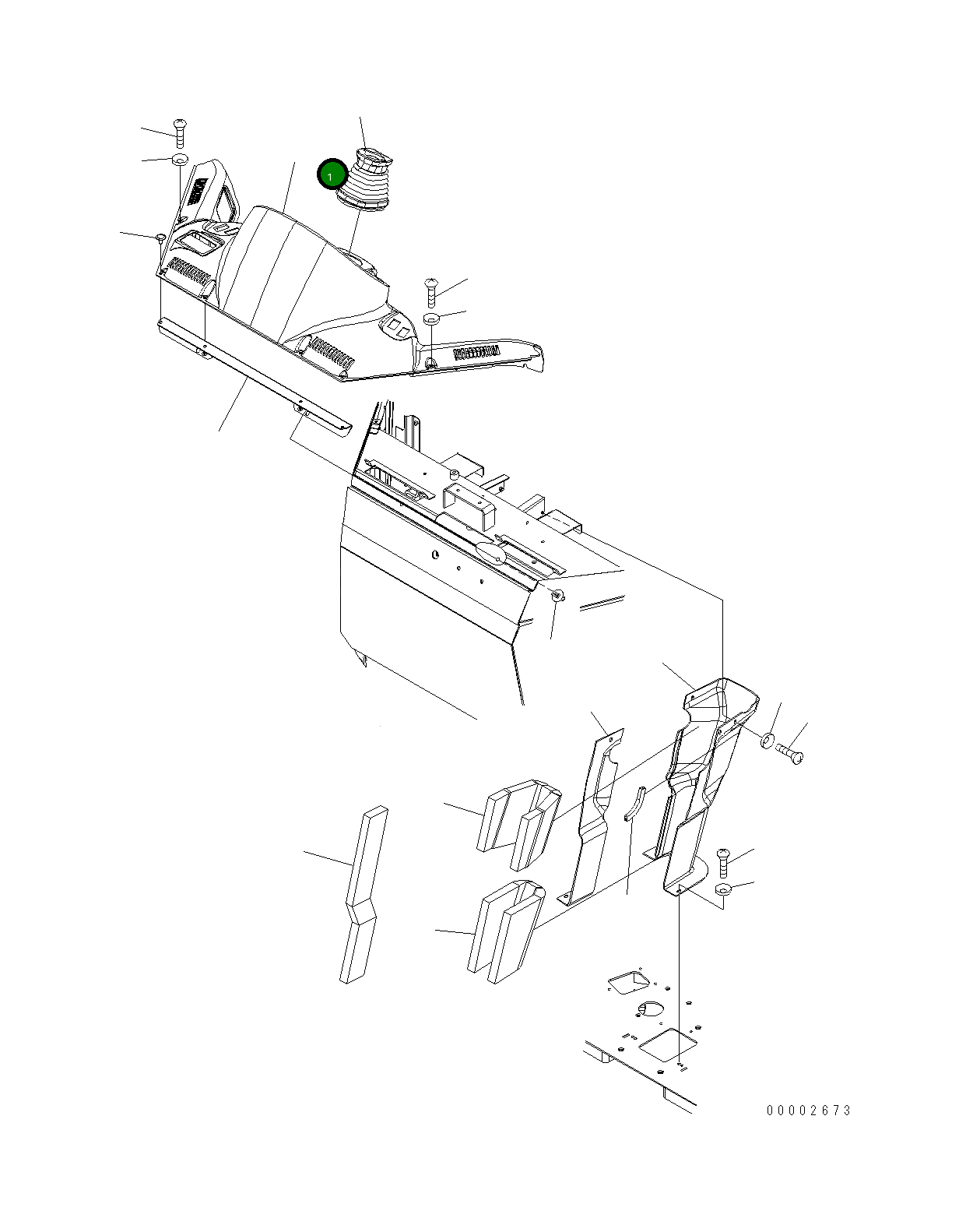 1

00002673