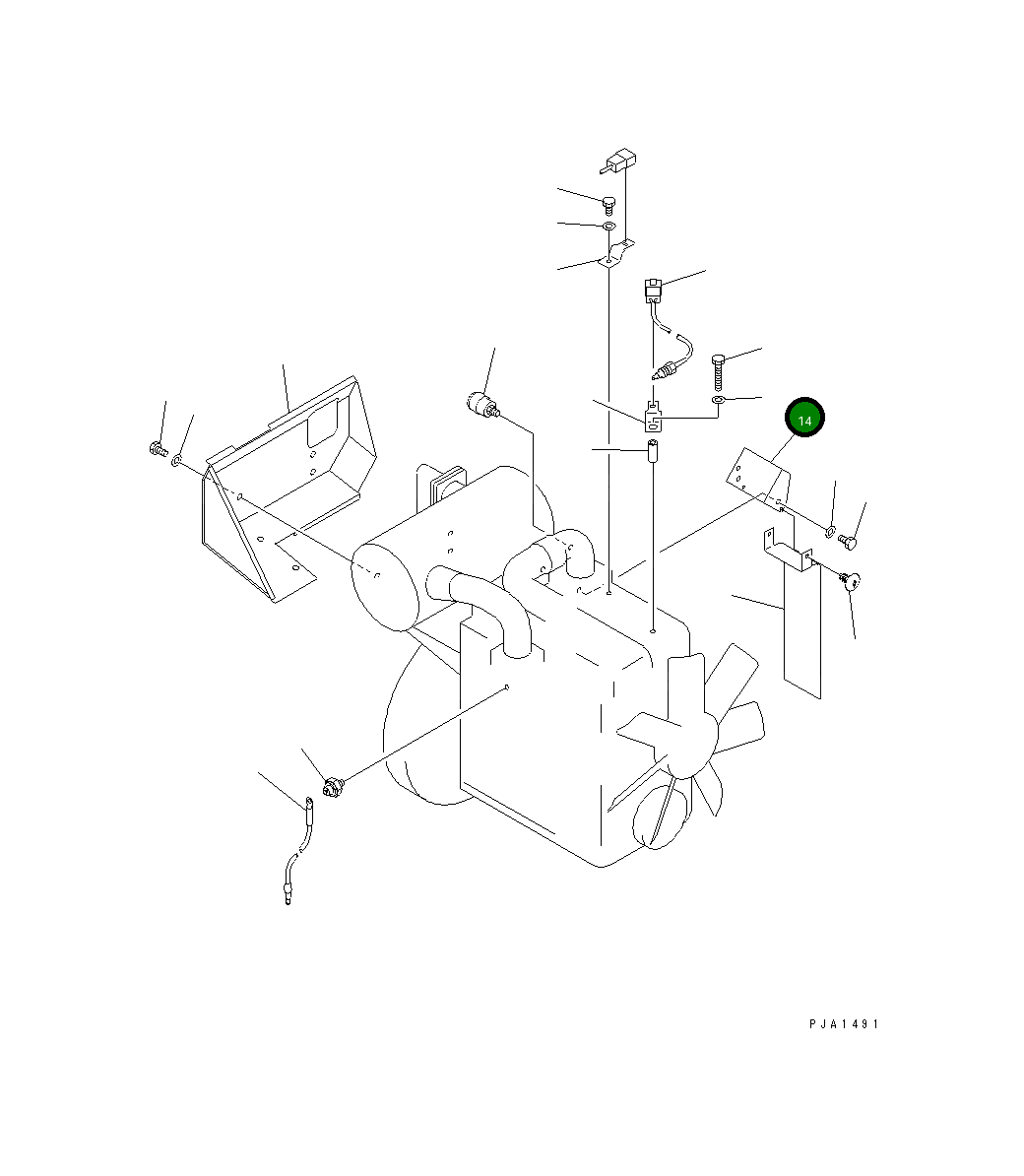 14

PJA1491