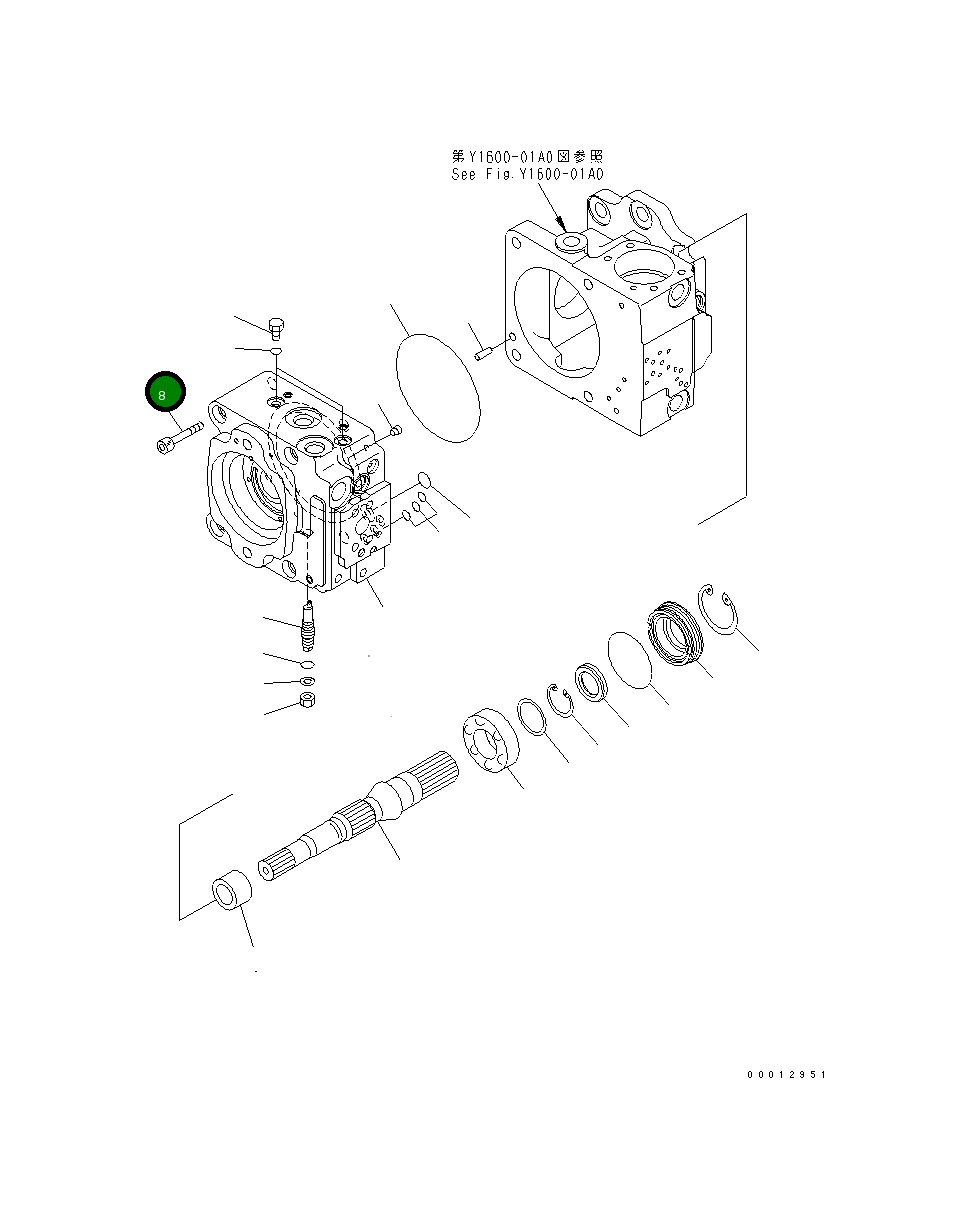 第Y1600-01A0図参照
See Fig.Y1600-01A0

8

00012951