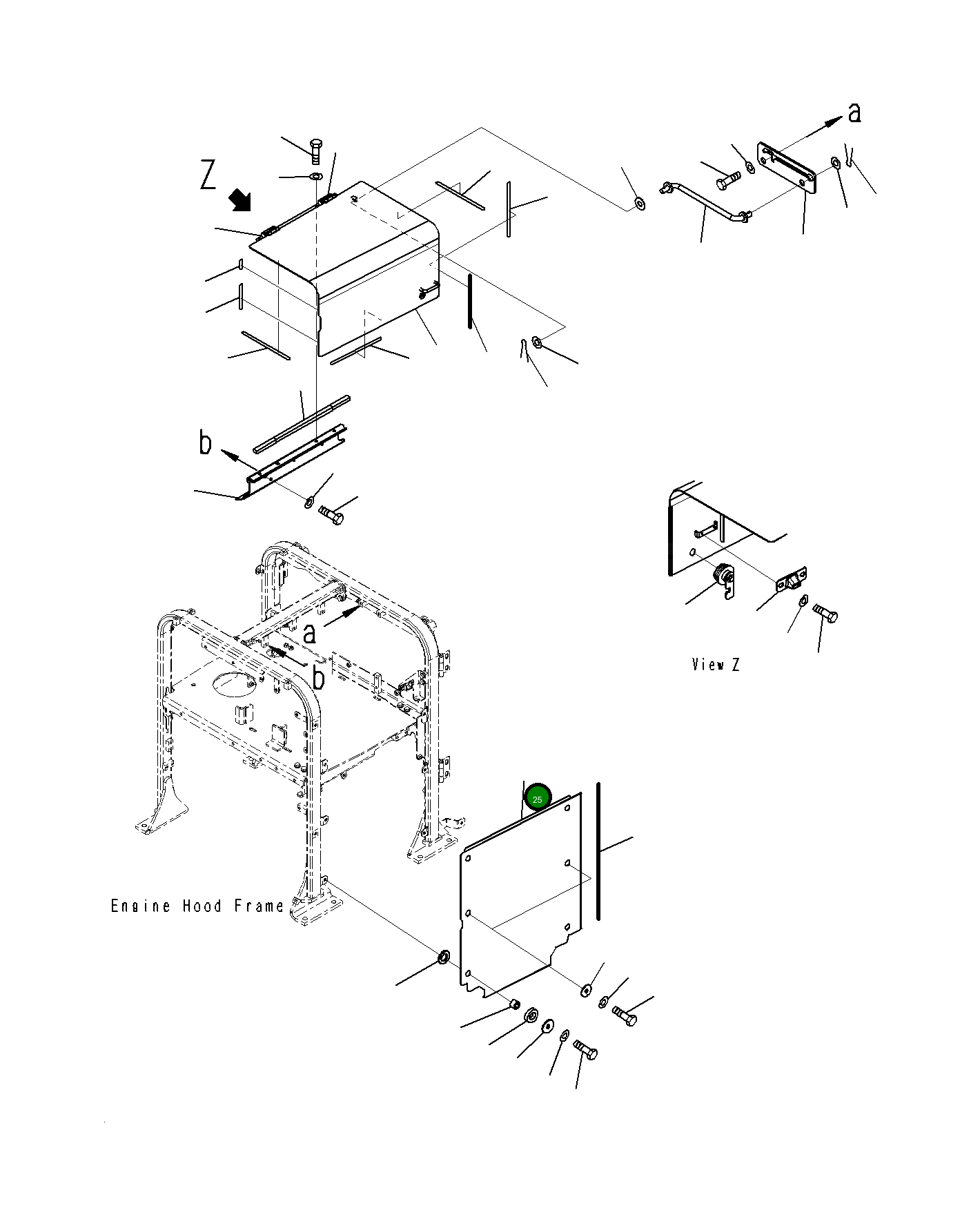 a

Z

b

a

b

View Z

25

Engine Hood Frame