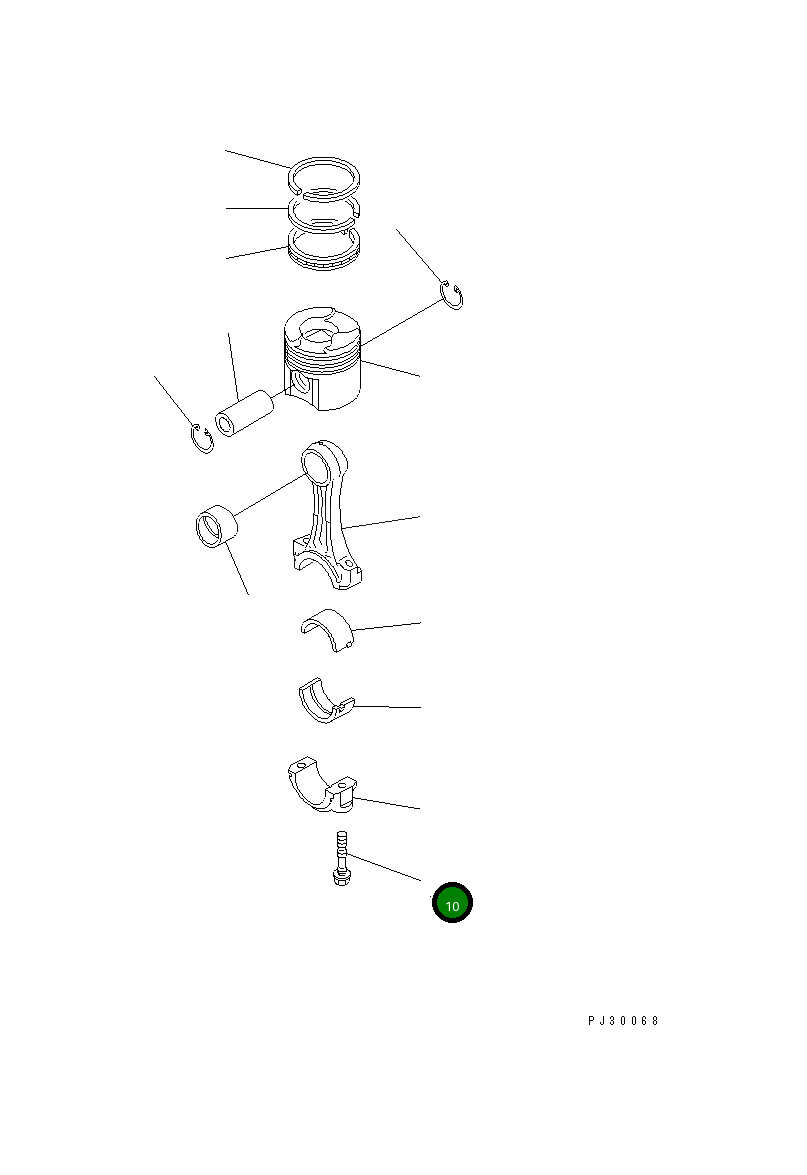 10

PJ30068