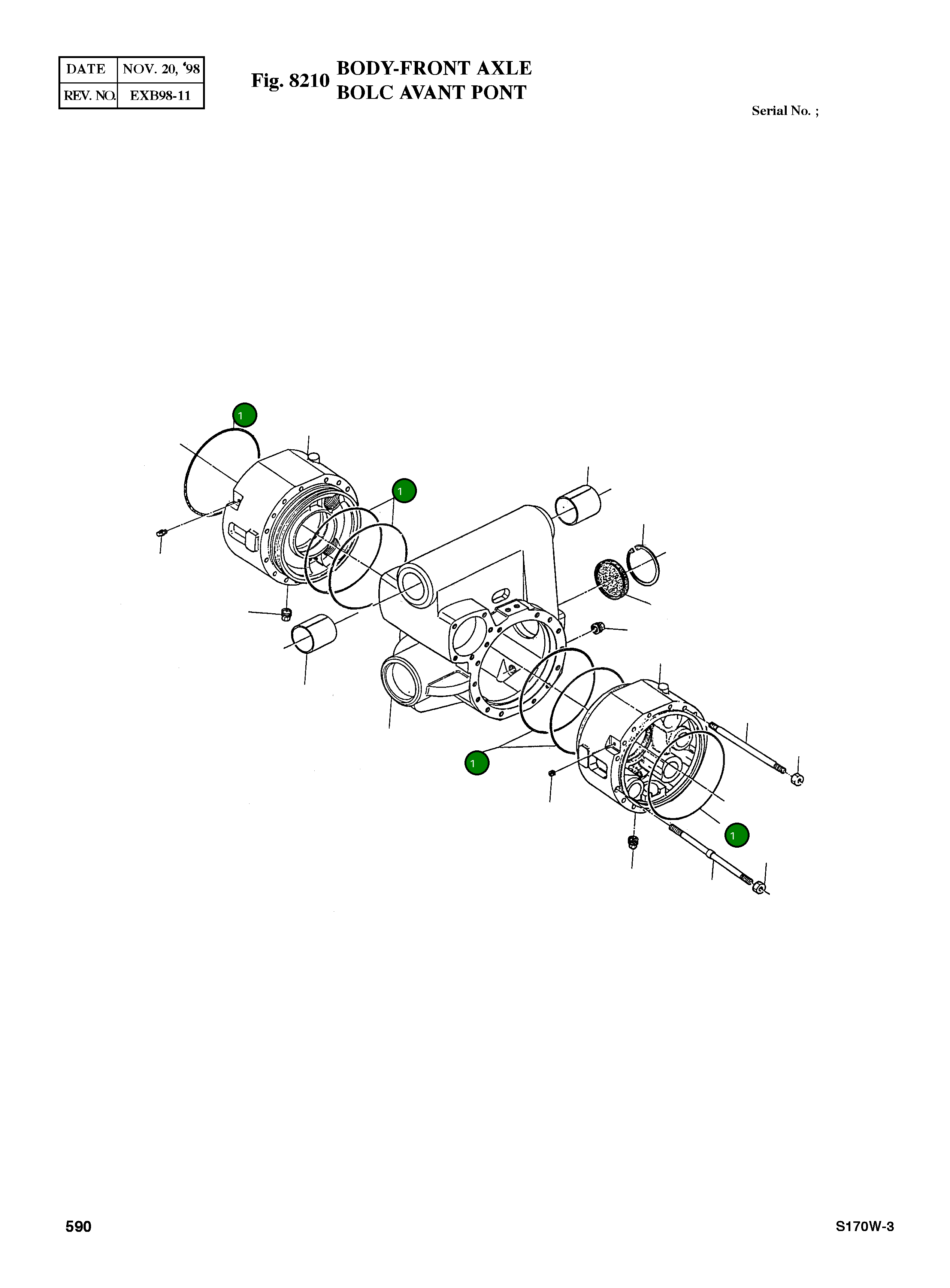 | DATE | NOV. 20, '98 |
|---|---|
| REV. NO. | EXB98-11 |

Fig. 8210 BODY-FRONT AXLE
BOLC AVANT PONT

Serial No. ;

1

1

1

1

590

S170W-3