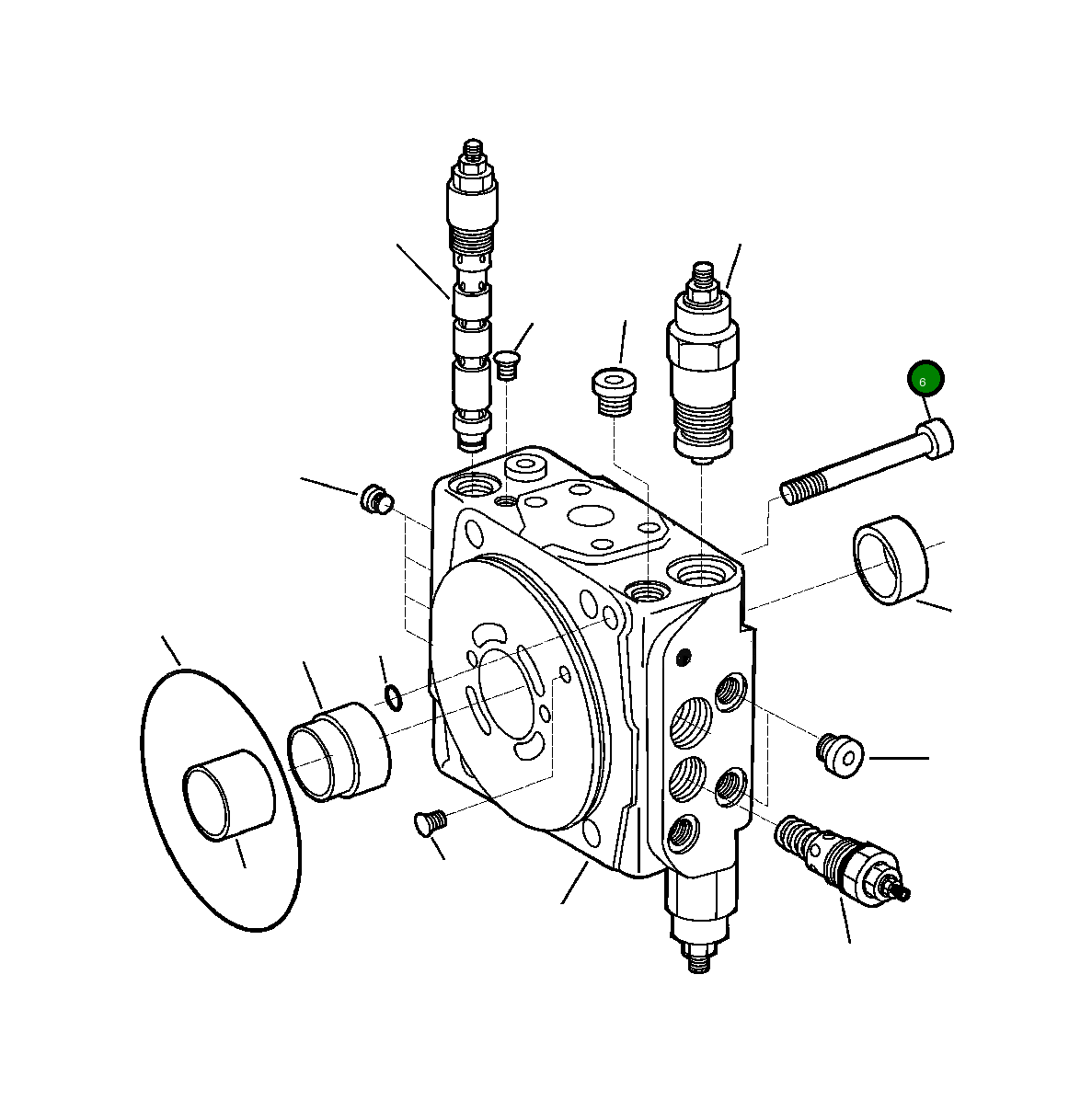 6