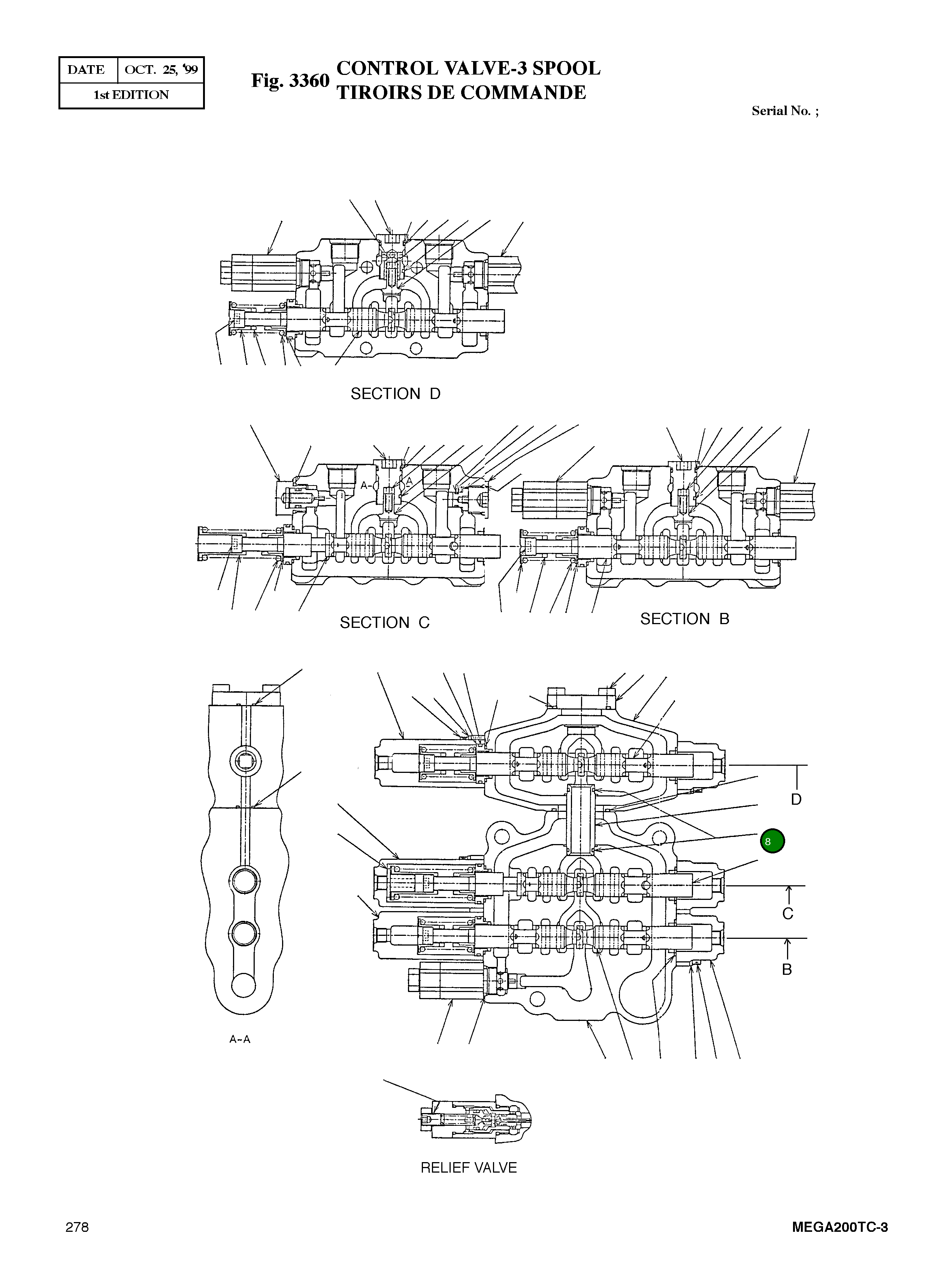 | DATE | OCT. 25, '99 |
|---|---|
| 1st EDITION | |

Fig. 3360 CONTROL VALVE-3 SPOOL TIROIRS DE COMMANDE

Serial No. ;

SECTION D

A A

SECTION C

SECTION B

D

8

C

B

A-A

RELIEF VALVE

278

MEGA200TC-3