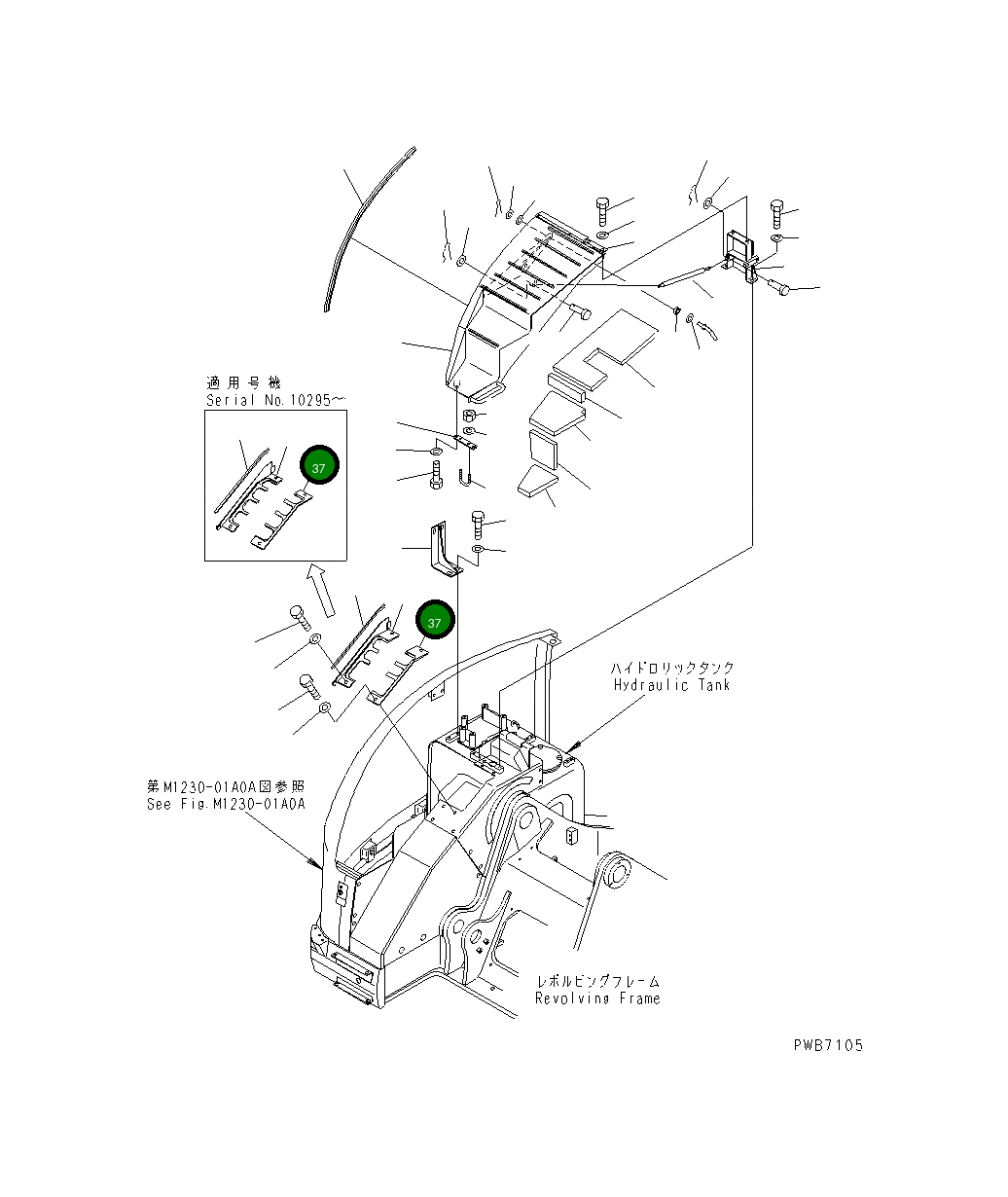 適用号機
Serial No.10295～

37

37

ハイドロリックタンク
Hydraulic Tank

第M1230-01A0A図参照
See Fig.M1230-01A0A

レボルビングフレーム
Revolving Frame

PWB7105