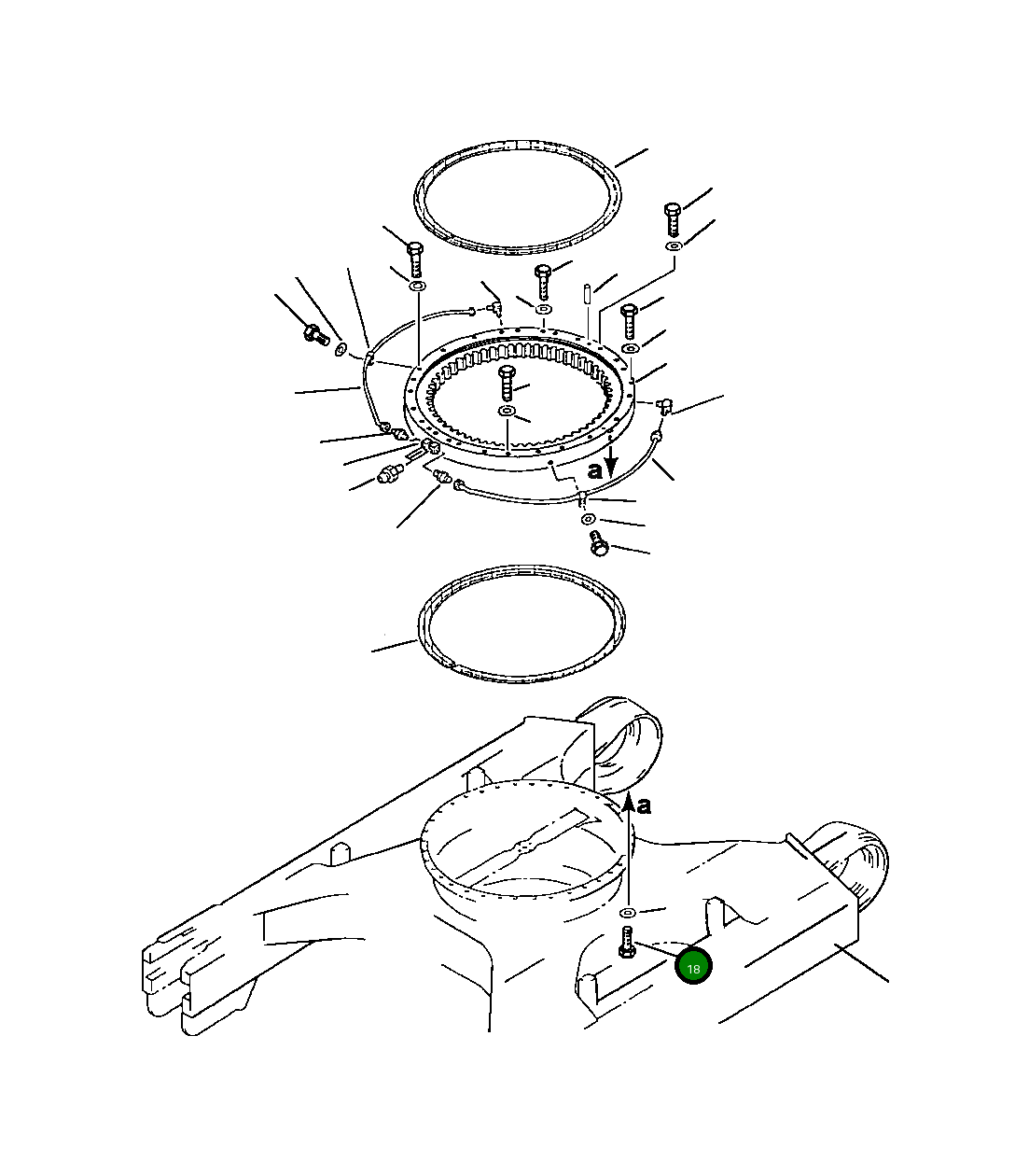 a

a

18