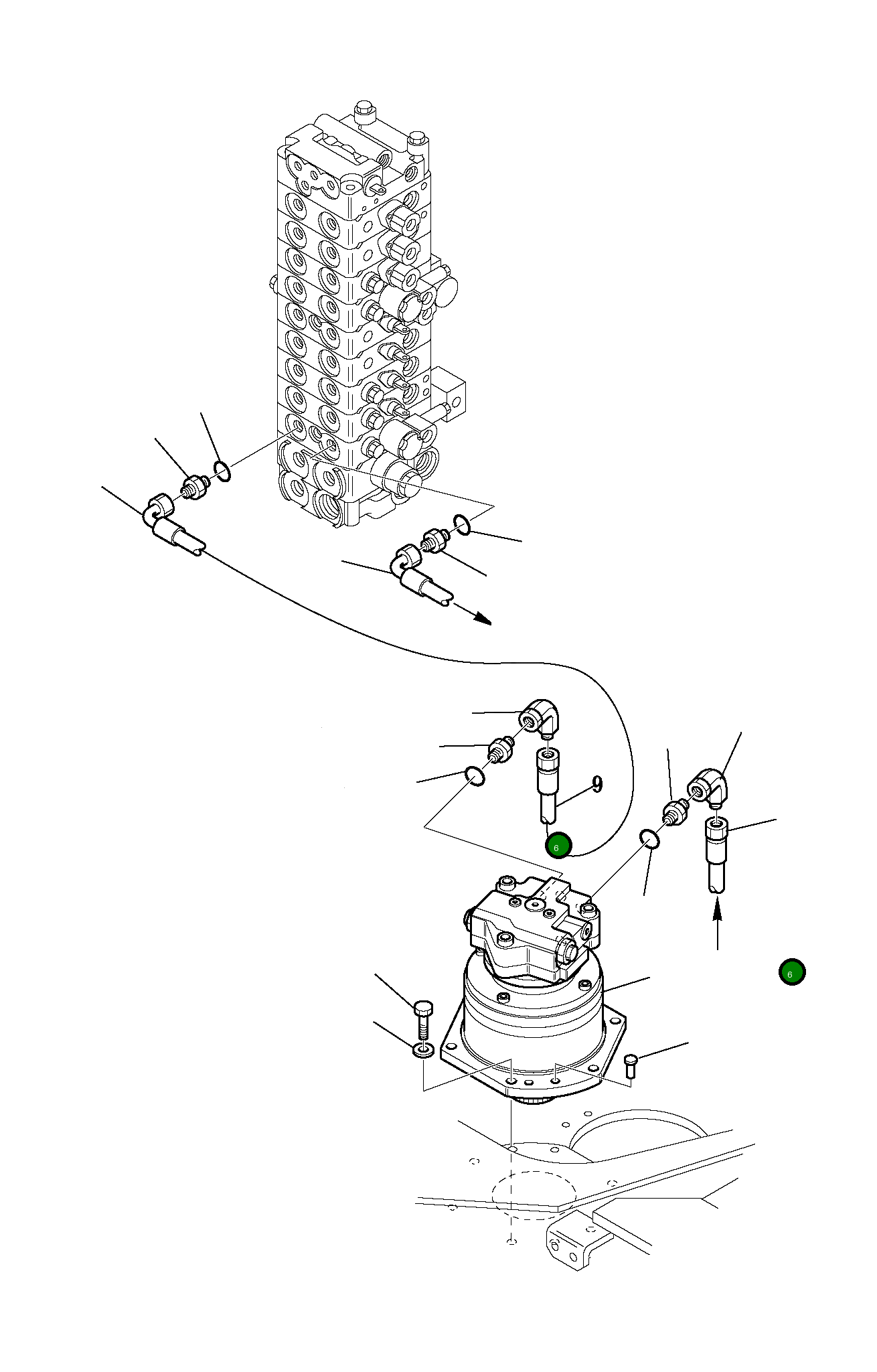 9

6

6