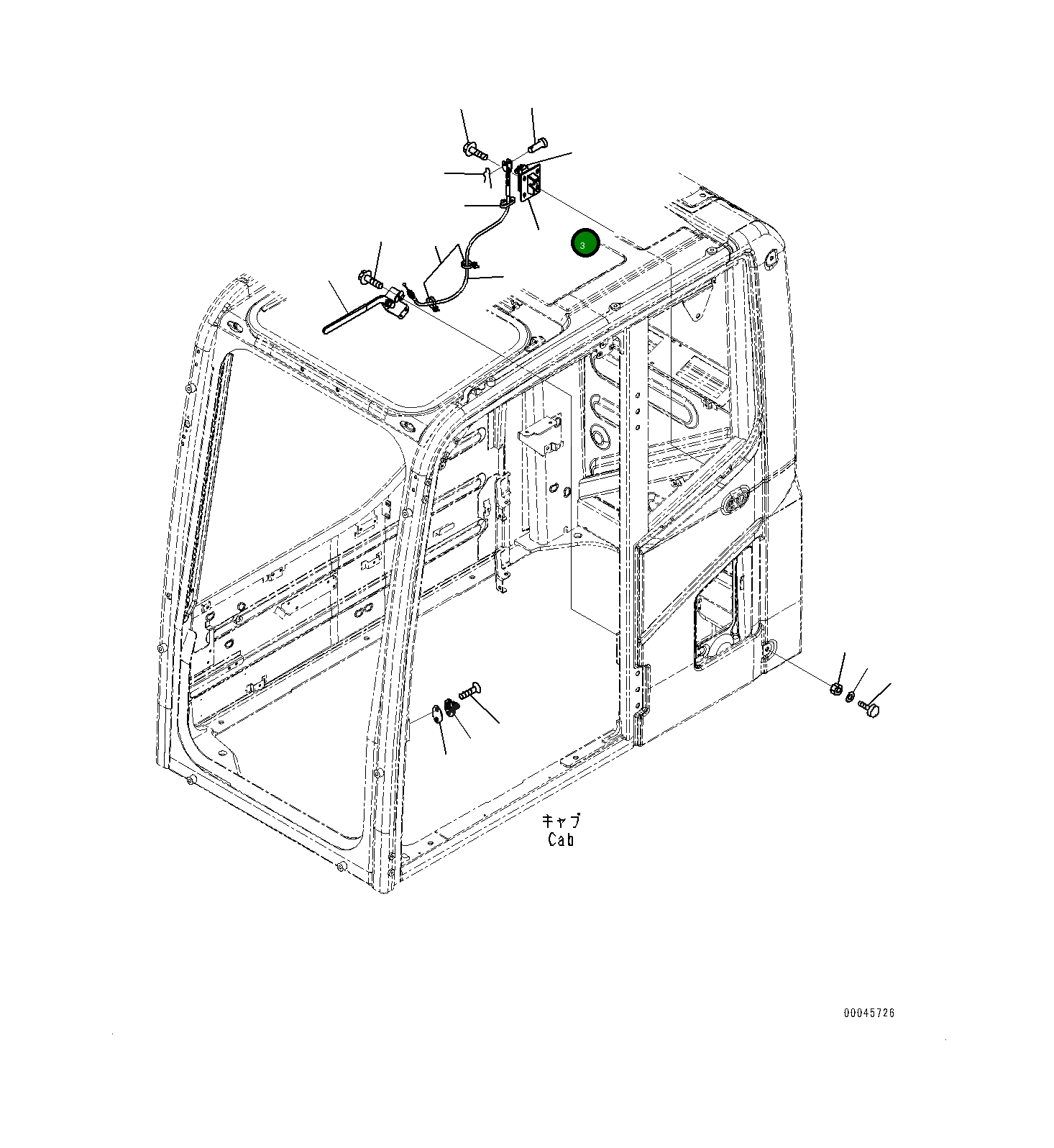 3

キャブ
Cab

00045726