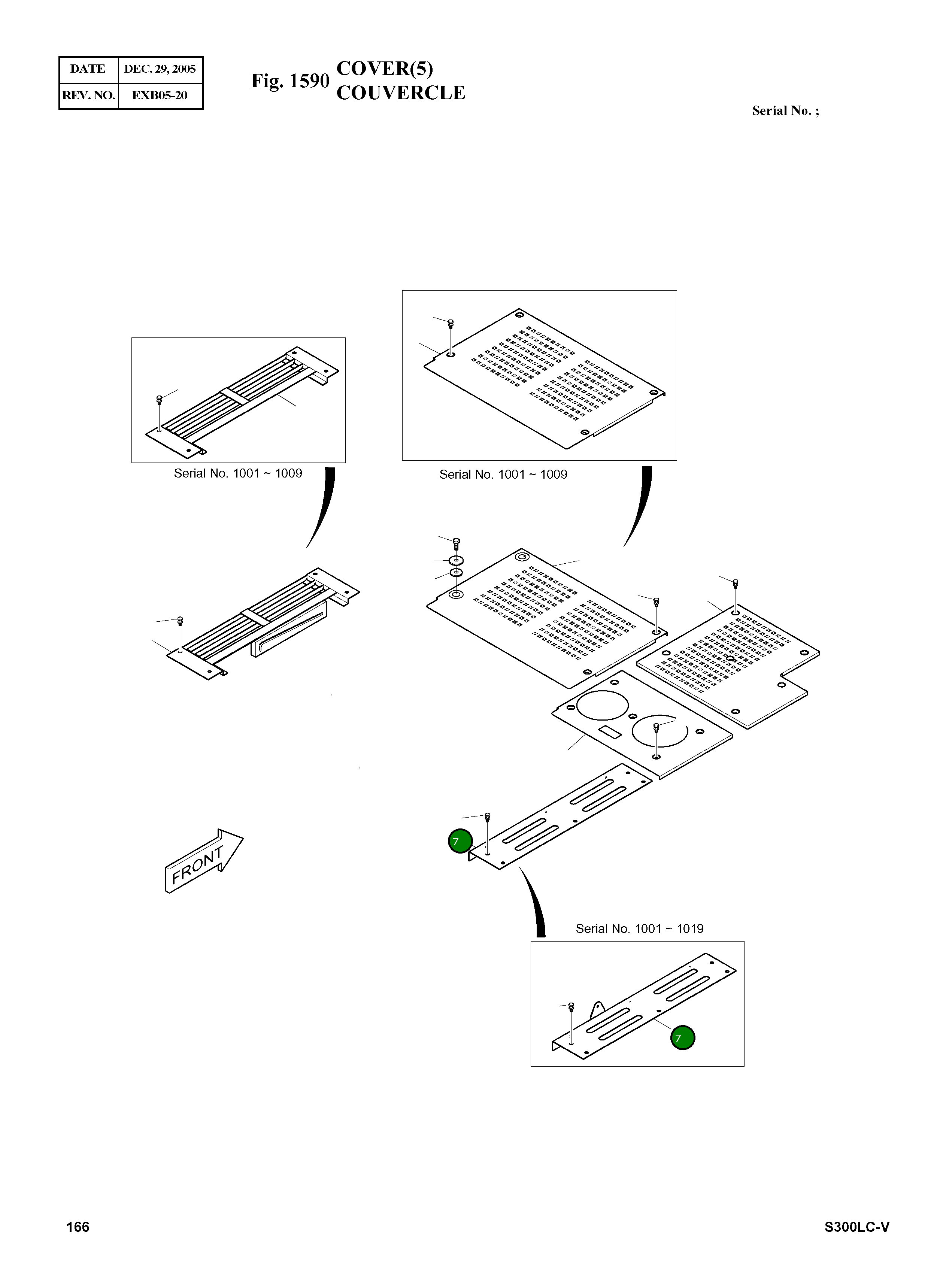 | DATE | DEC. 29, 2005 |
|---|---|
| REV. NO. | EXB05-20 |

Fig. 1590 COVER(5)
COUVERCLE

Serial No. ;

Serial No. 1001 ~ 1009

Serial No. 1001 ~ 1009

FRONT

7

Serial No. 1001 ~ 1019

7

166

S300LC-V