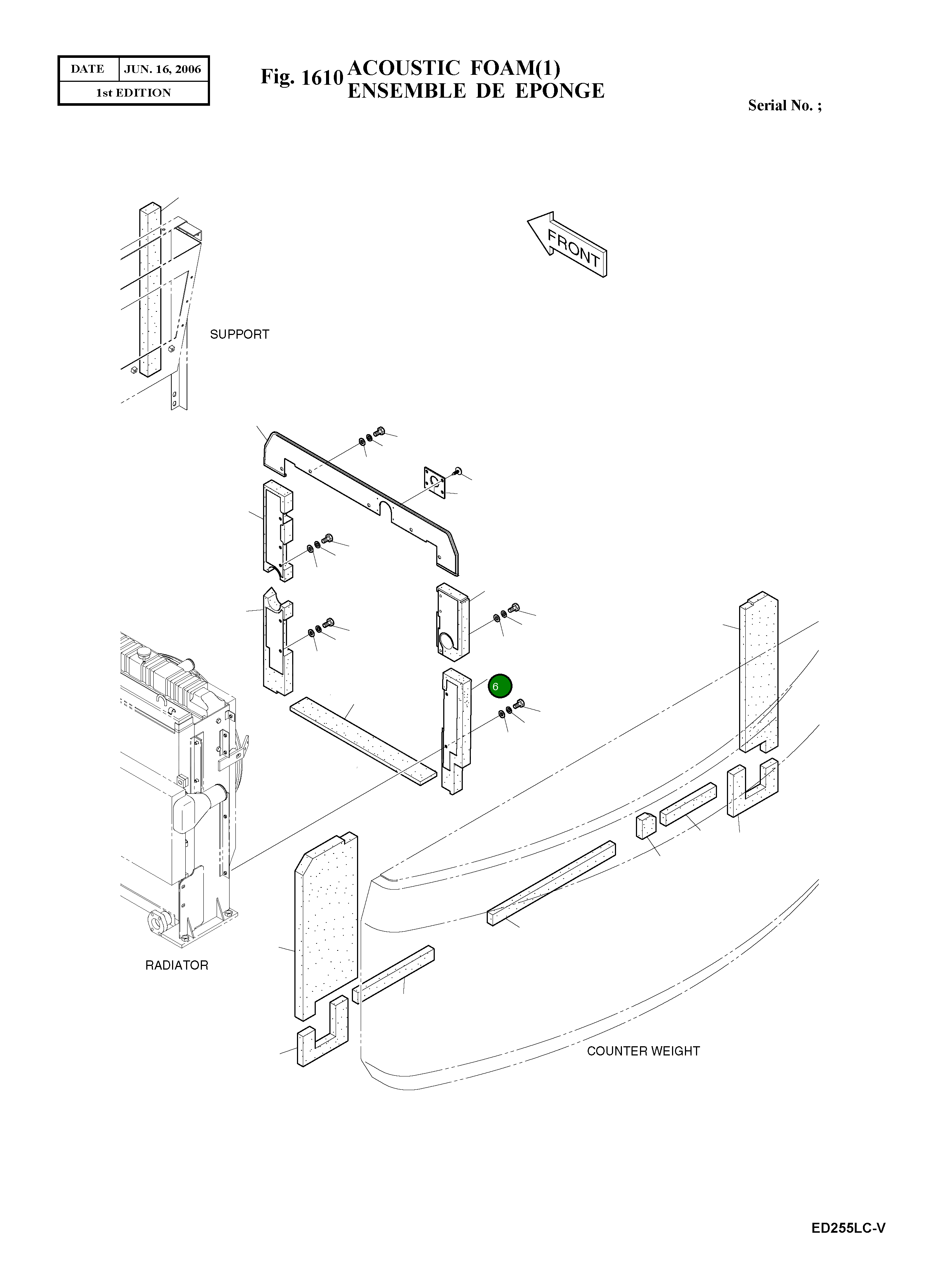 | DATE | JUN. 16, 2006 |
|---|---|
| 1st EDITION | |

Fig. 1610 ACOUSTIC FOAM(1)
ENSEMBLE DE EPONGE

Serial No. ;

FRONT

SUPPORT

6

RADIATOR

COUNTER WEIGHT

ED255LC-V