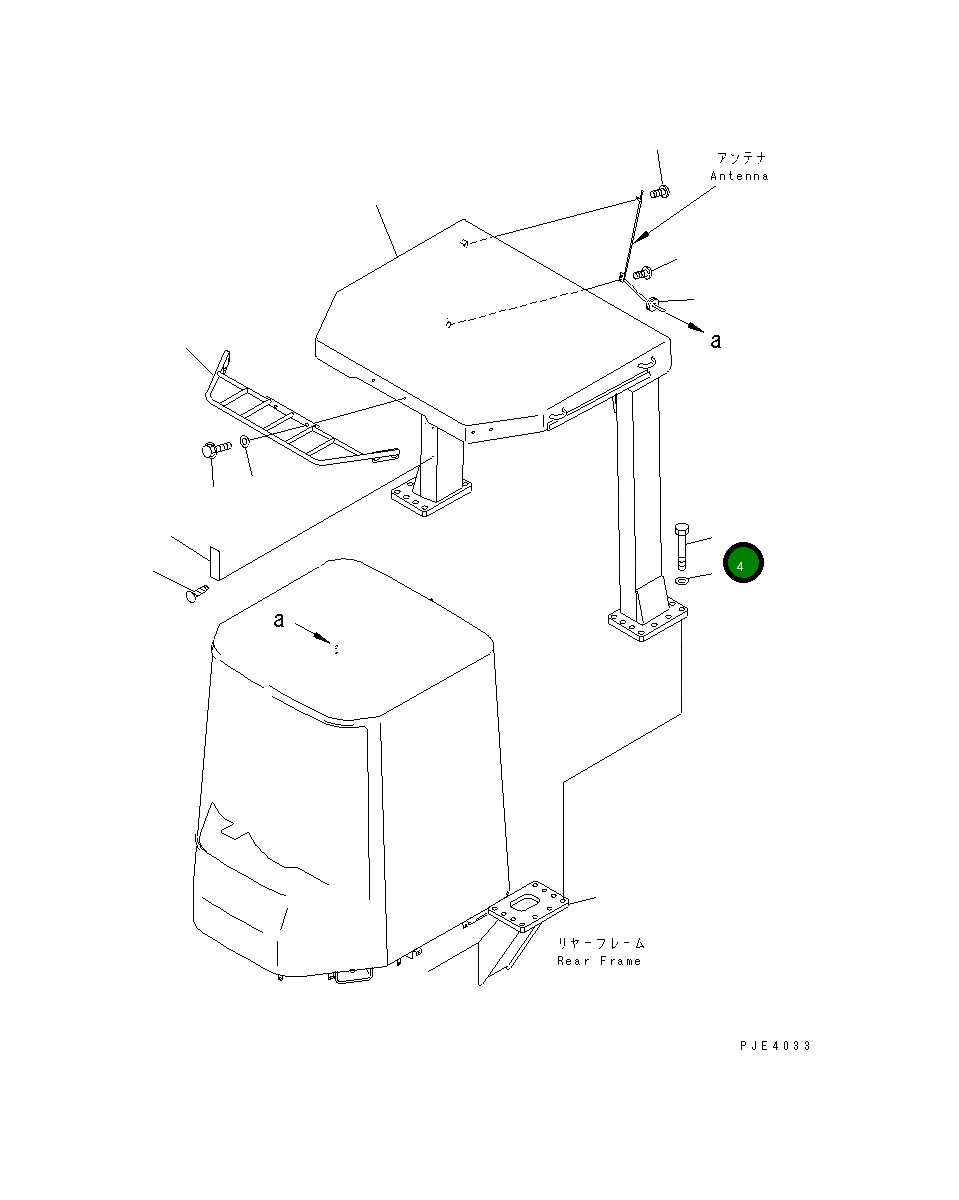 アンテナ
Antenna

a

4

a

リヤーフレーム
Rear Frame

PJE4033