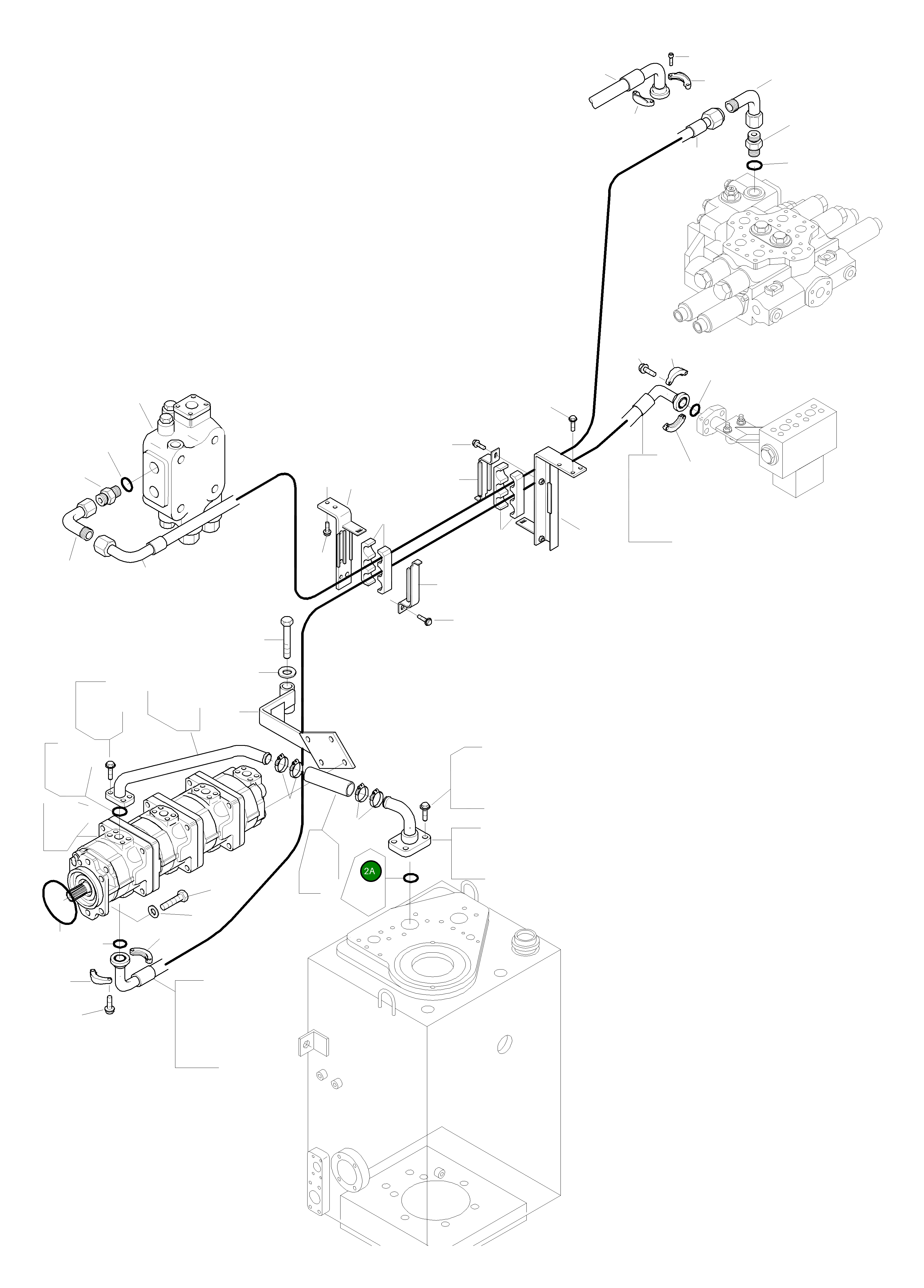 2A