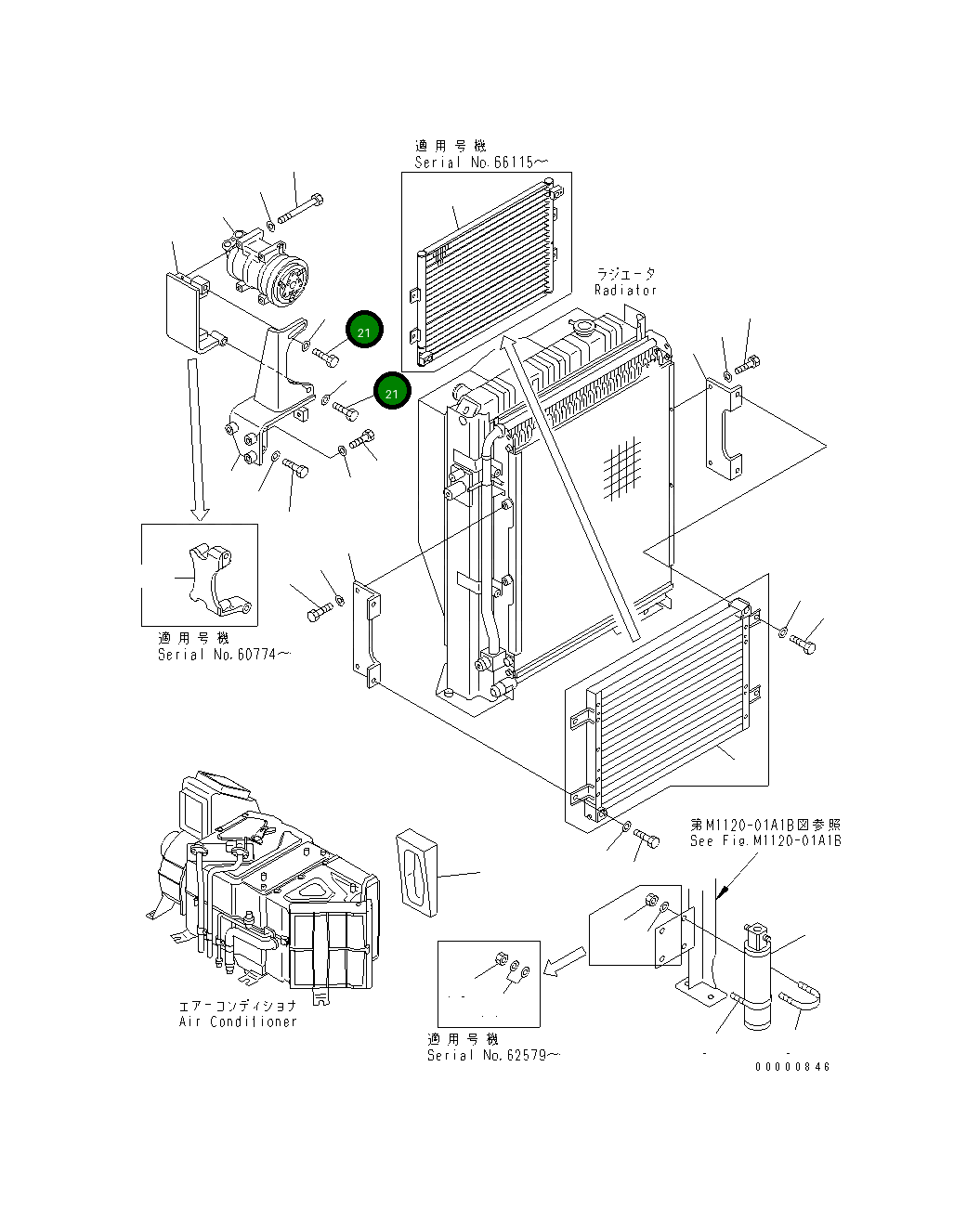 適用号機
Serial No.66115～

ラジエータ
Radiator

21

21

適用号機
Serial No.60774～

第M1120-01A1B図参照
See Fig.M1120-01A1B

エアーコンディショナ
Air Conditioner

適用号機
Serial No.62579～

00000846