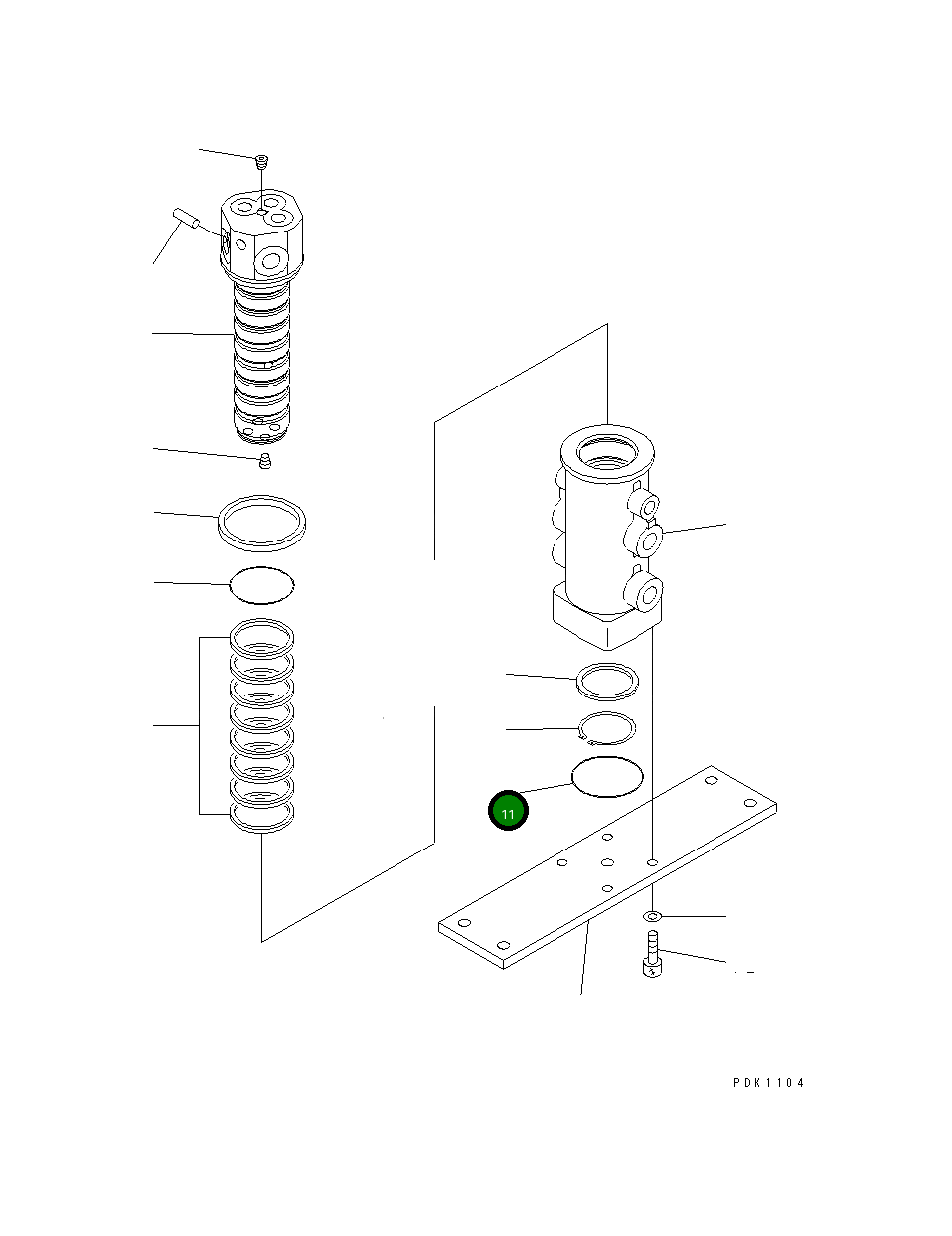 11

PDK1104