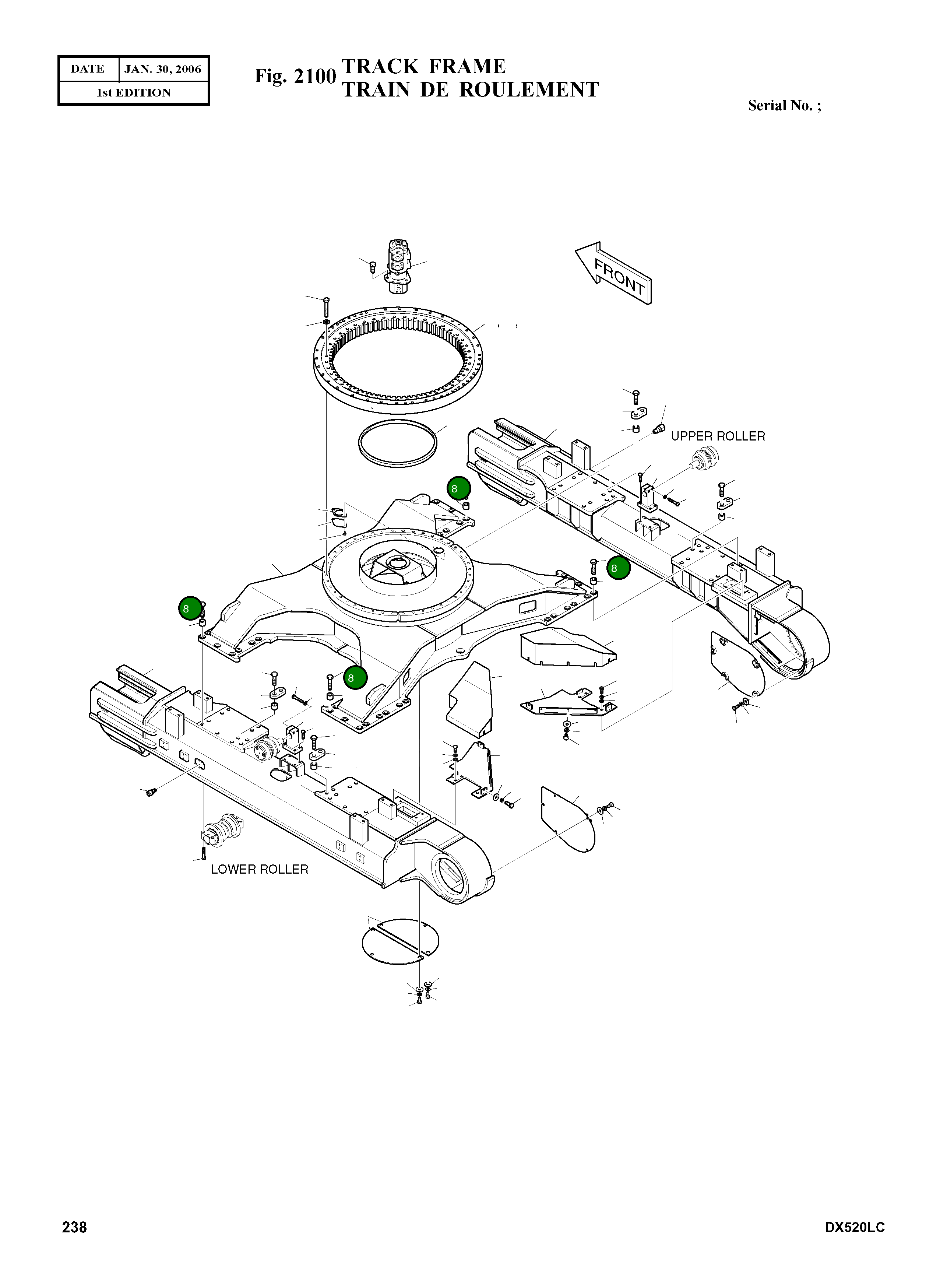 | DATE | JAN. 30, 2006 |
|---|---|
| 1st EDITION | |

Fig. 2100 TRACK FRAME
TRAIN DE ROULEMENT

Serial No. ;

FRONT

, ,

UPPER ROLLER

8

8

8

8

LOWER ROLLER

238

DX520LC