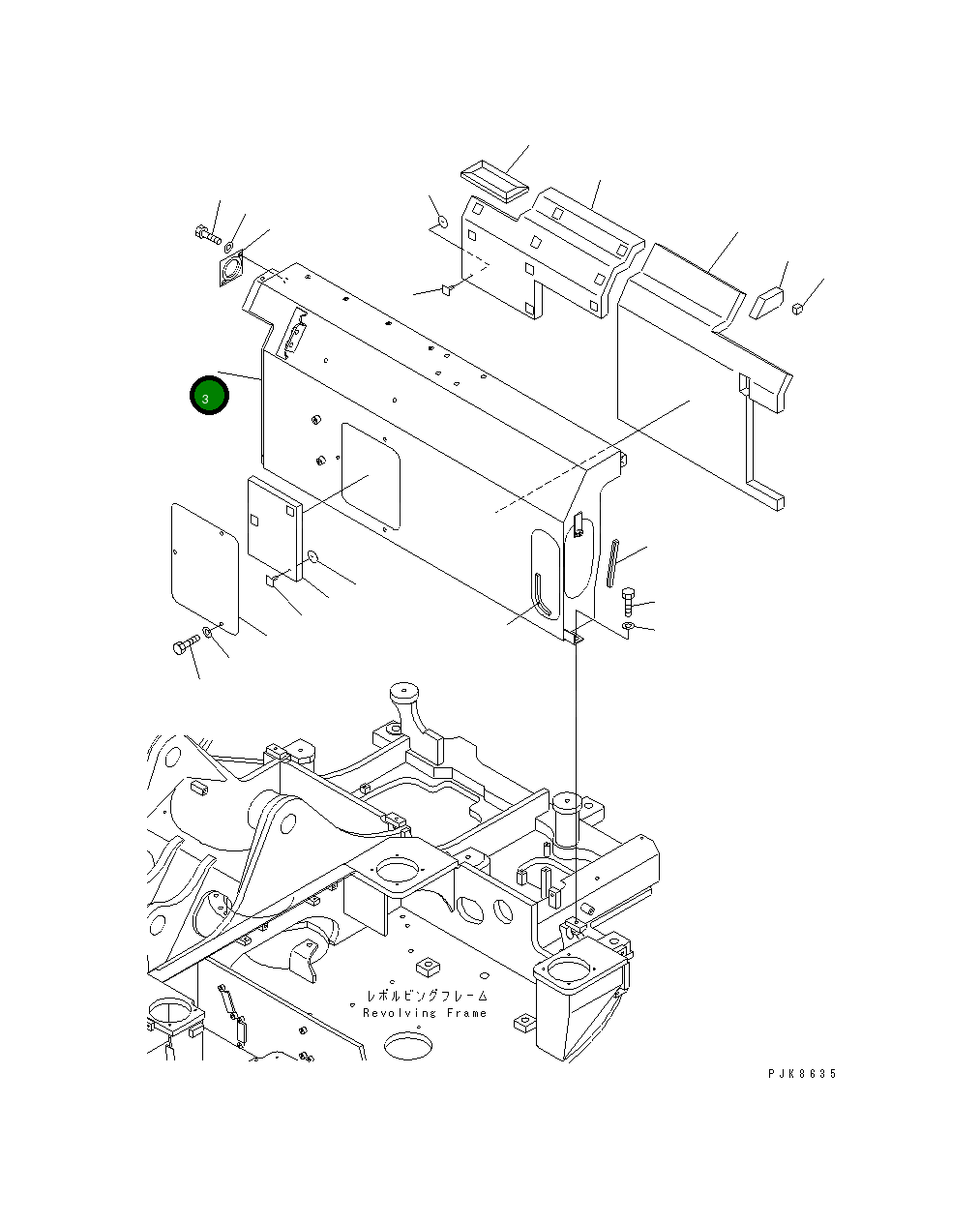 3

レボルビングフレーム
Revolving Frame

PJK8635