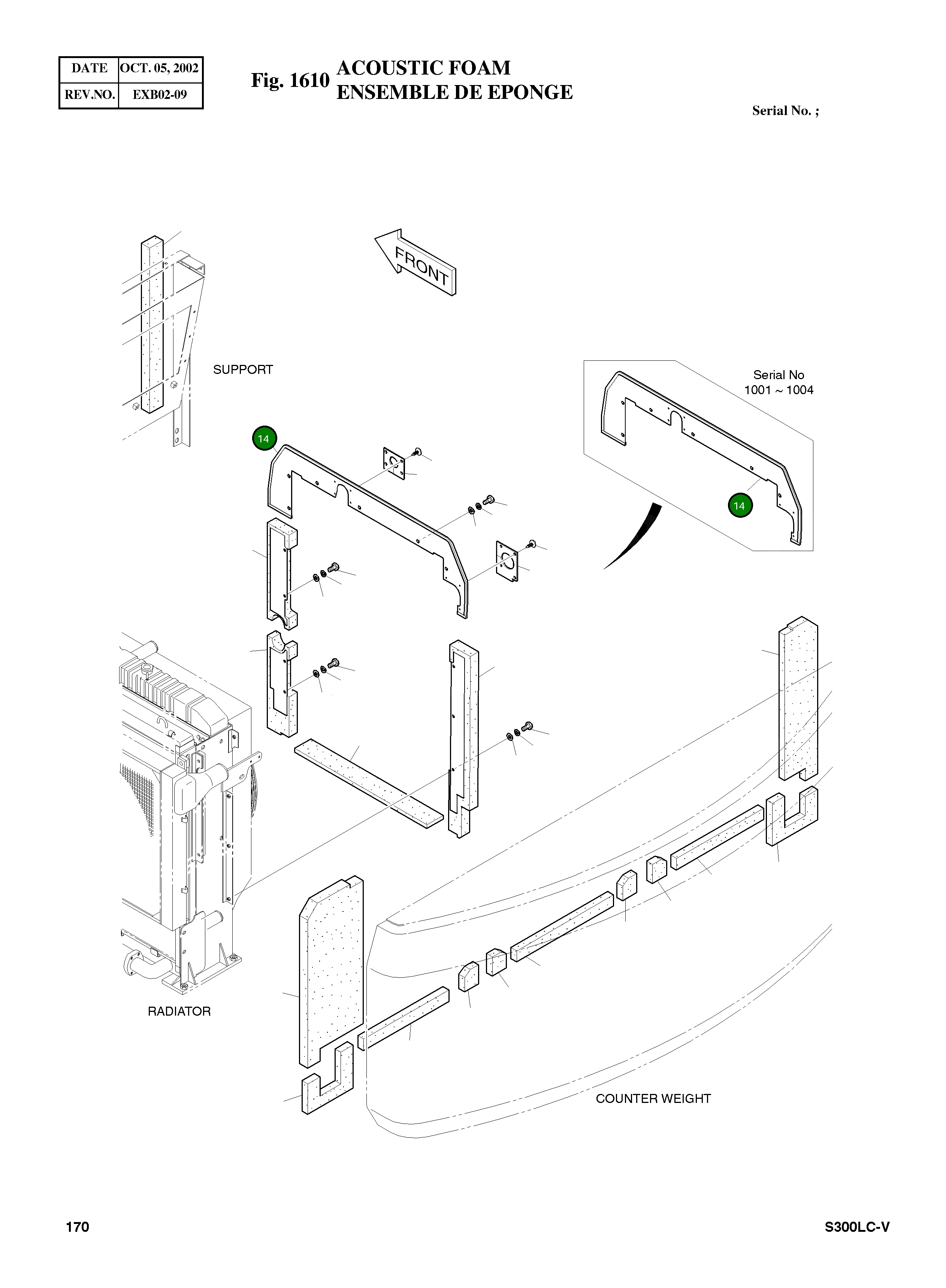 | DATE | OCT. 05, 2002 |
|---|---|
| REV.NO. | EXB02-09 |

Fig. 1610 ACOUSTIC FOAM
ENSEMBLE DE EPONGE

Serial No. ;

FRONT

SUPPORT

Serial No
1001 ~ 1004

14

14

RADIATOR

COUNTER WEIGHT

170

S300LC-V