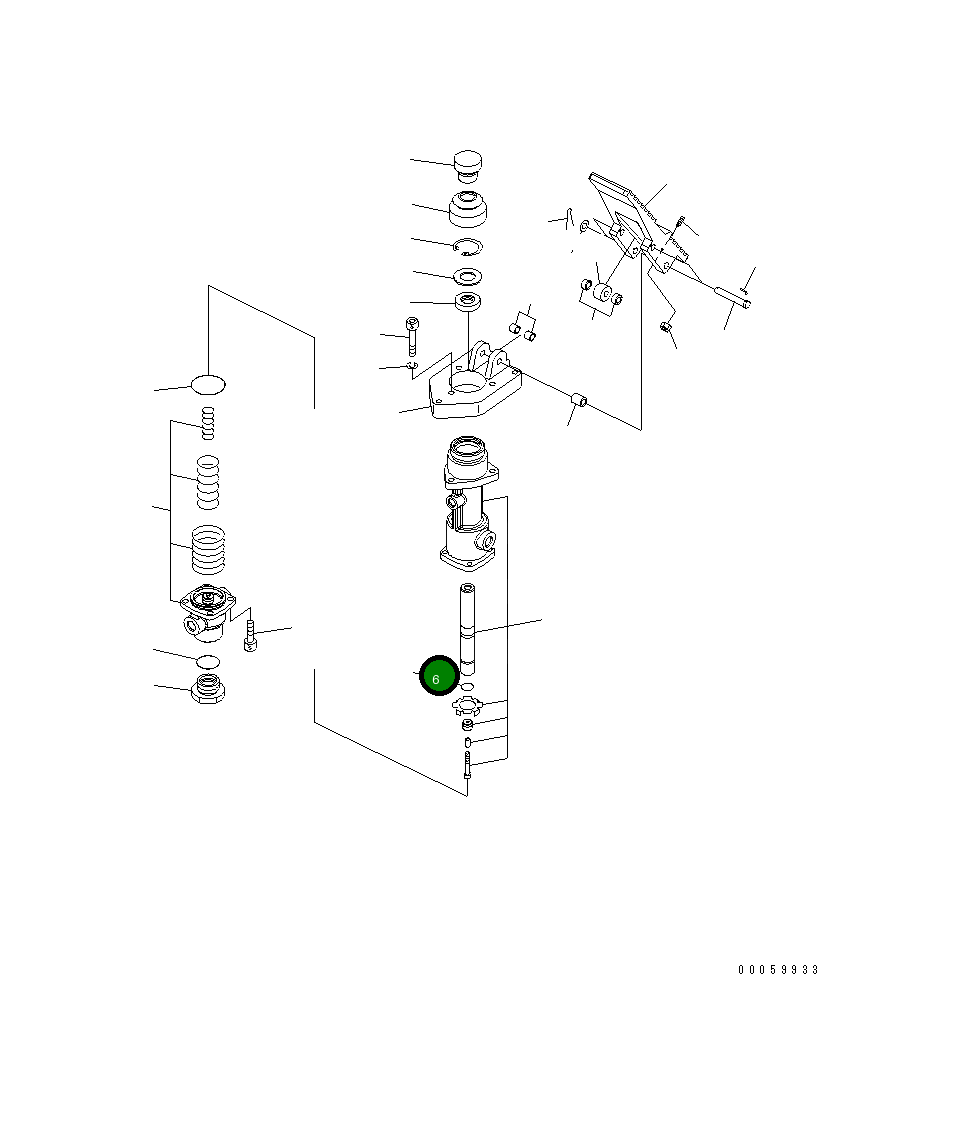 6

00059933