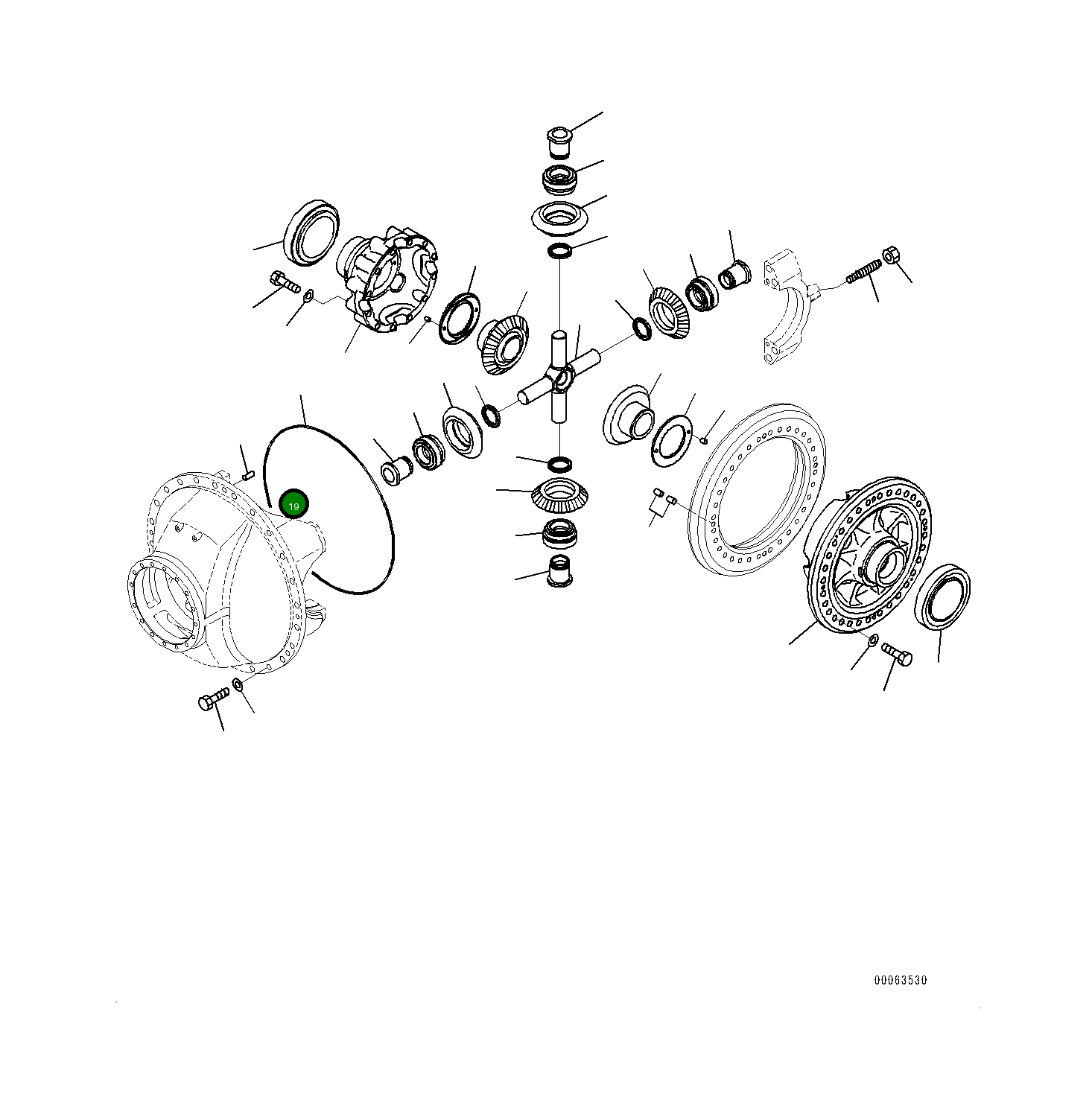 19

00063530