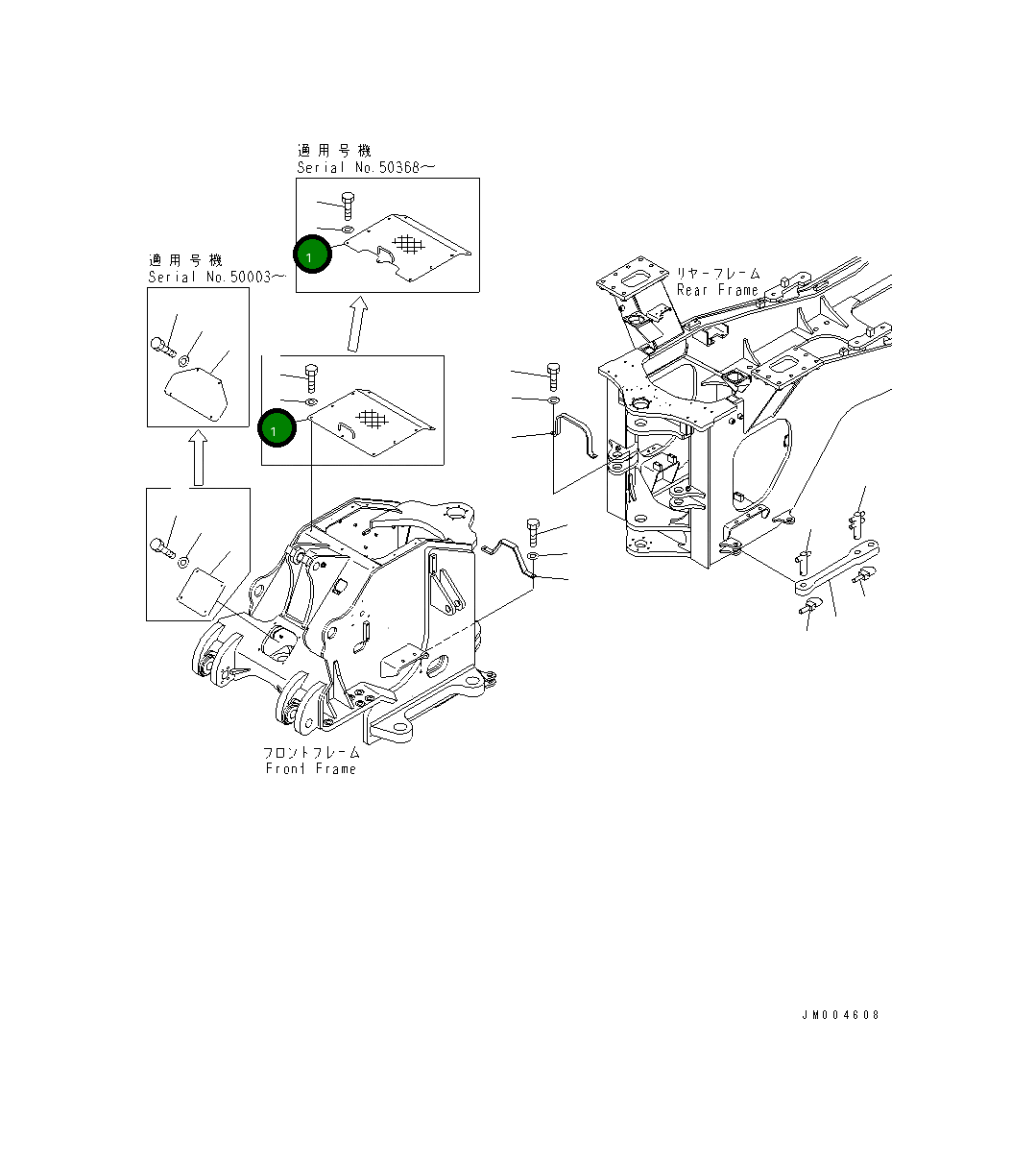 適用号機
Serial No.50368～

1

適用号機
Serial No.50003～

1

リヤーフレーム
Rear Frame

フロントフレーム
Front Frame

JM004608