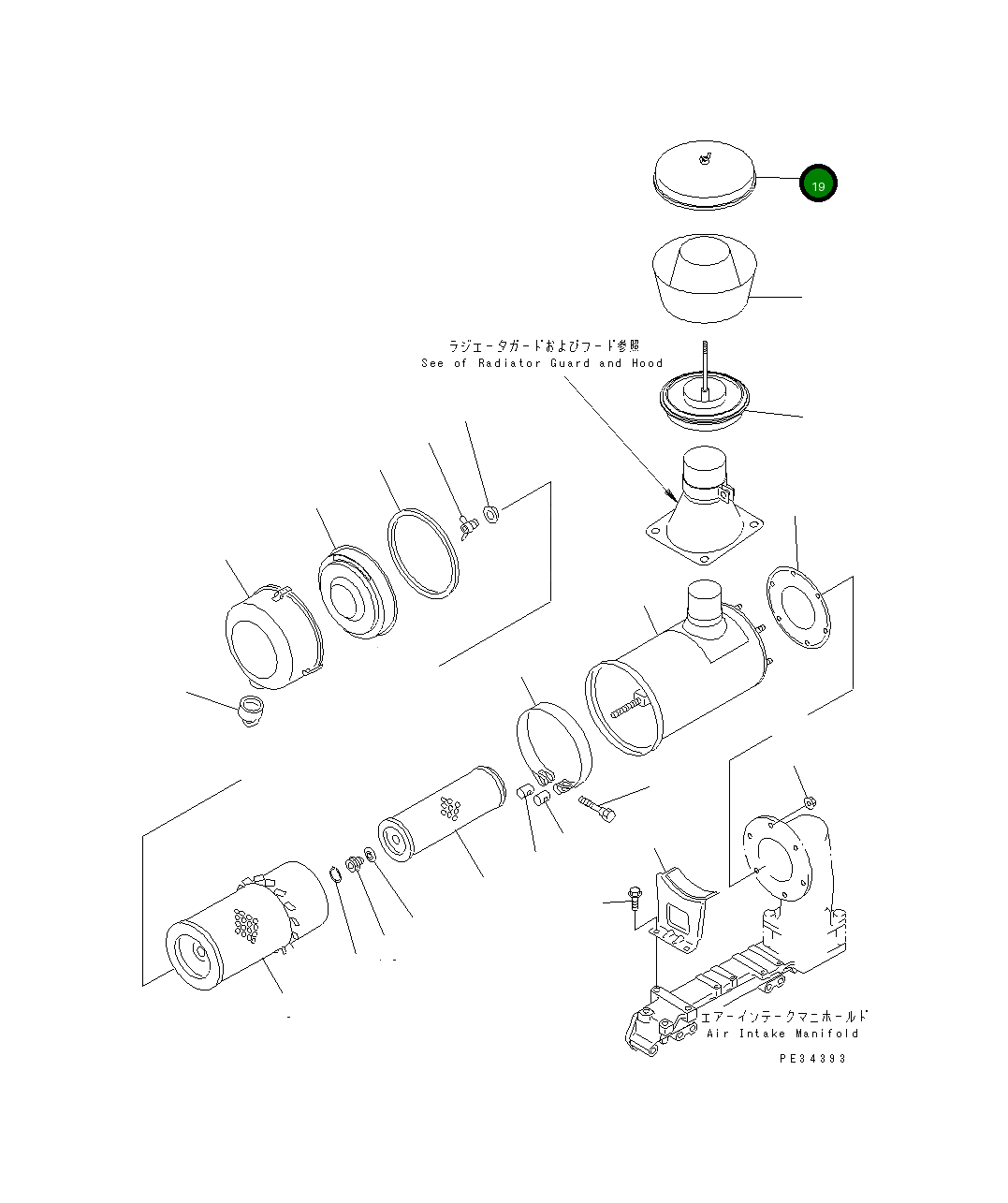 19

ラジエータガードおよびフード参照
See of Radiator Guard and Hood

エアーインテークマニホールド
Air Intake Manifold

PE34393