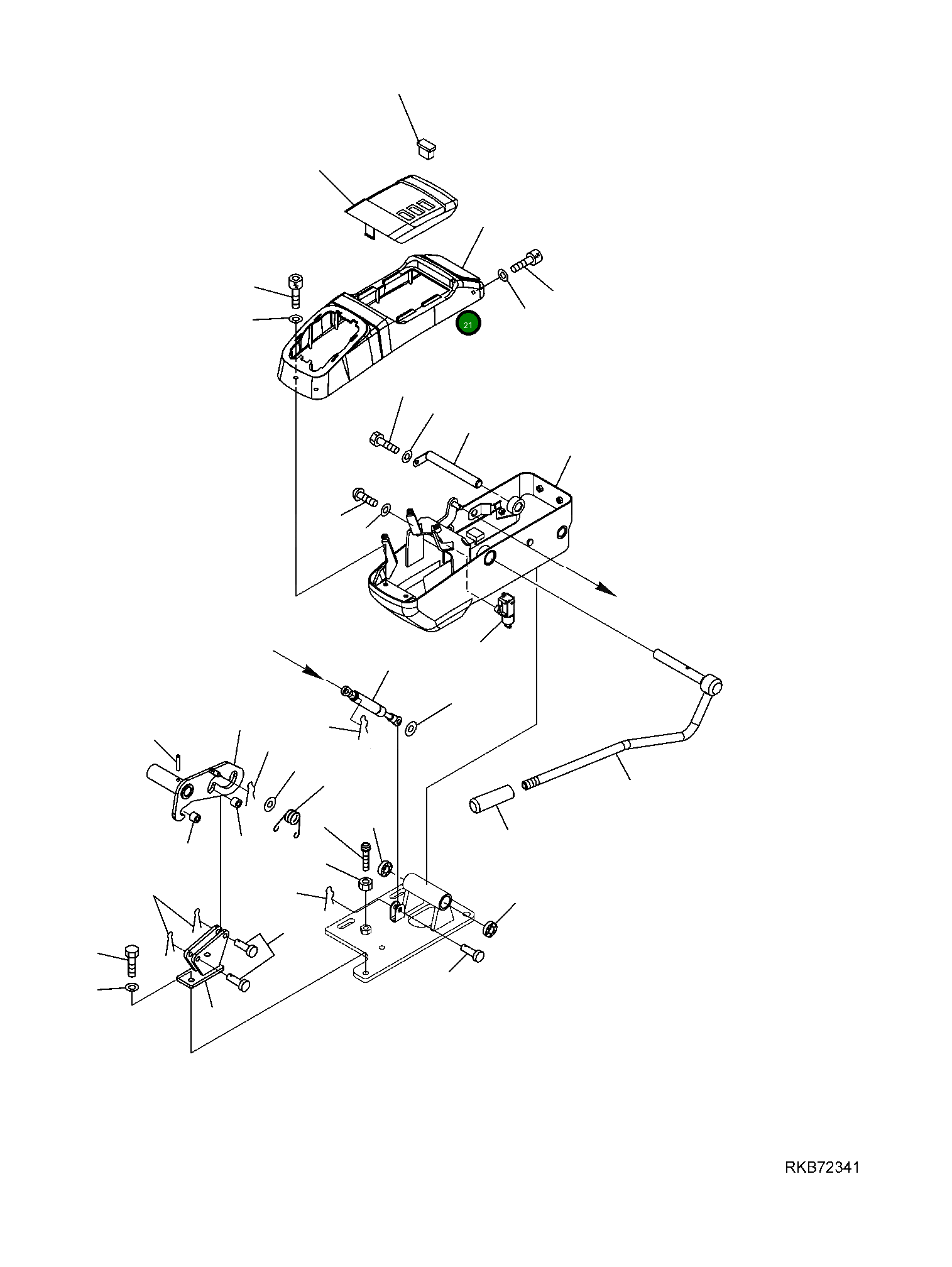 21

RKB72341