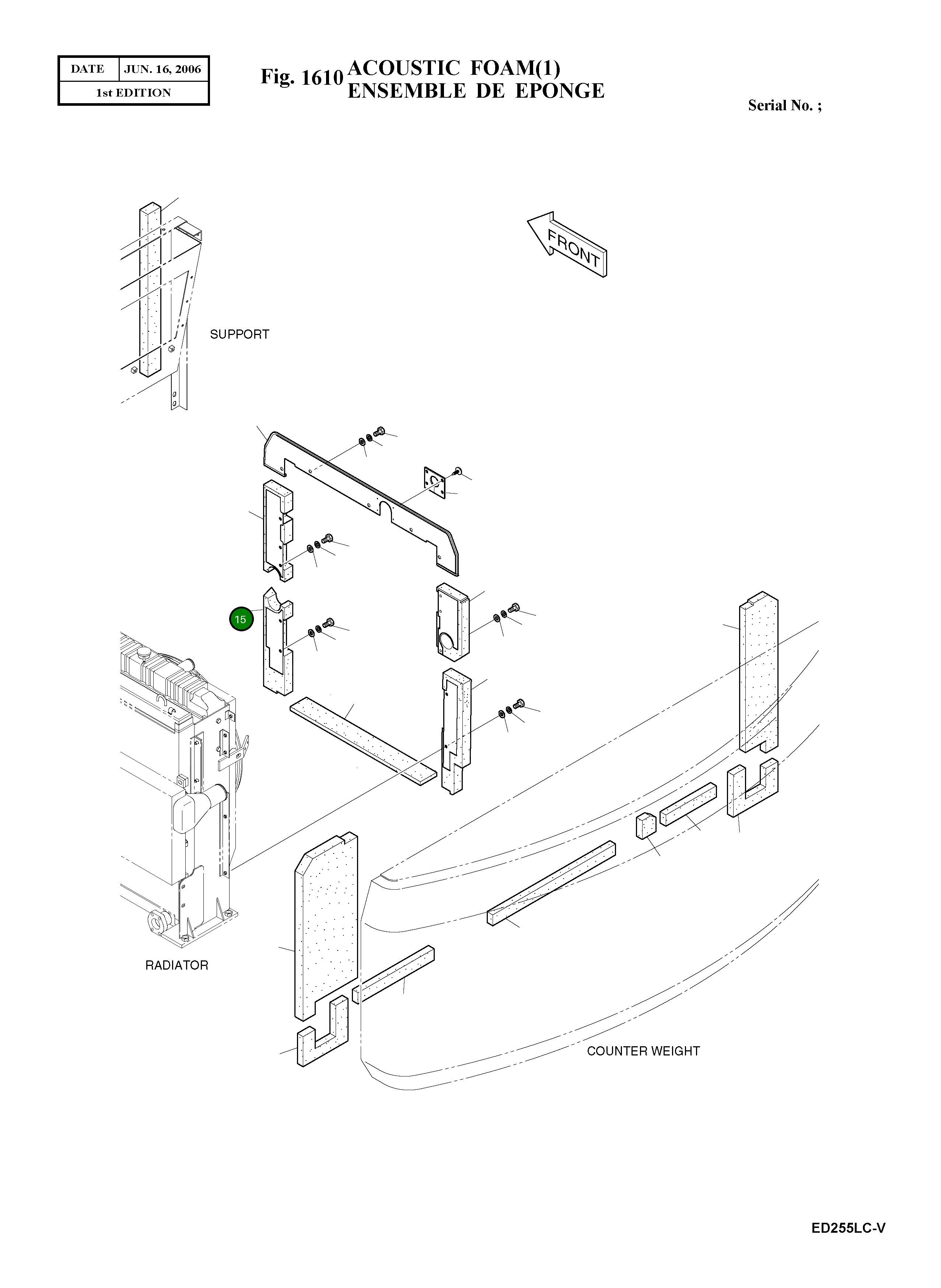 | DATE | JUN. 16, 2006 |
|---|---|
| 1st EDITION | |

Fig. 1610 ACOUSTIC FOAM(1)
ENSEMBLE DE EPONGE

Serial No. ;

FRONT

SUPPORT

15

RADIATOR

COUNTER WEIGHT

ED255LC-V