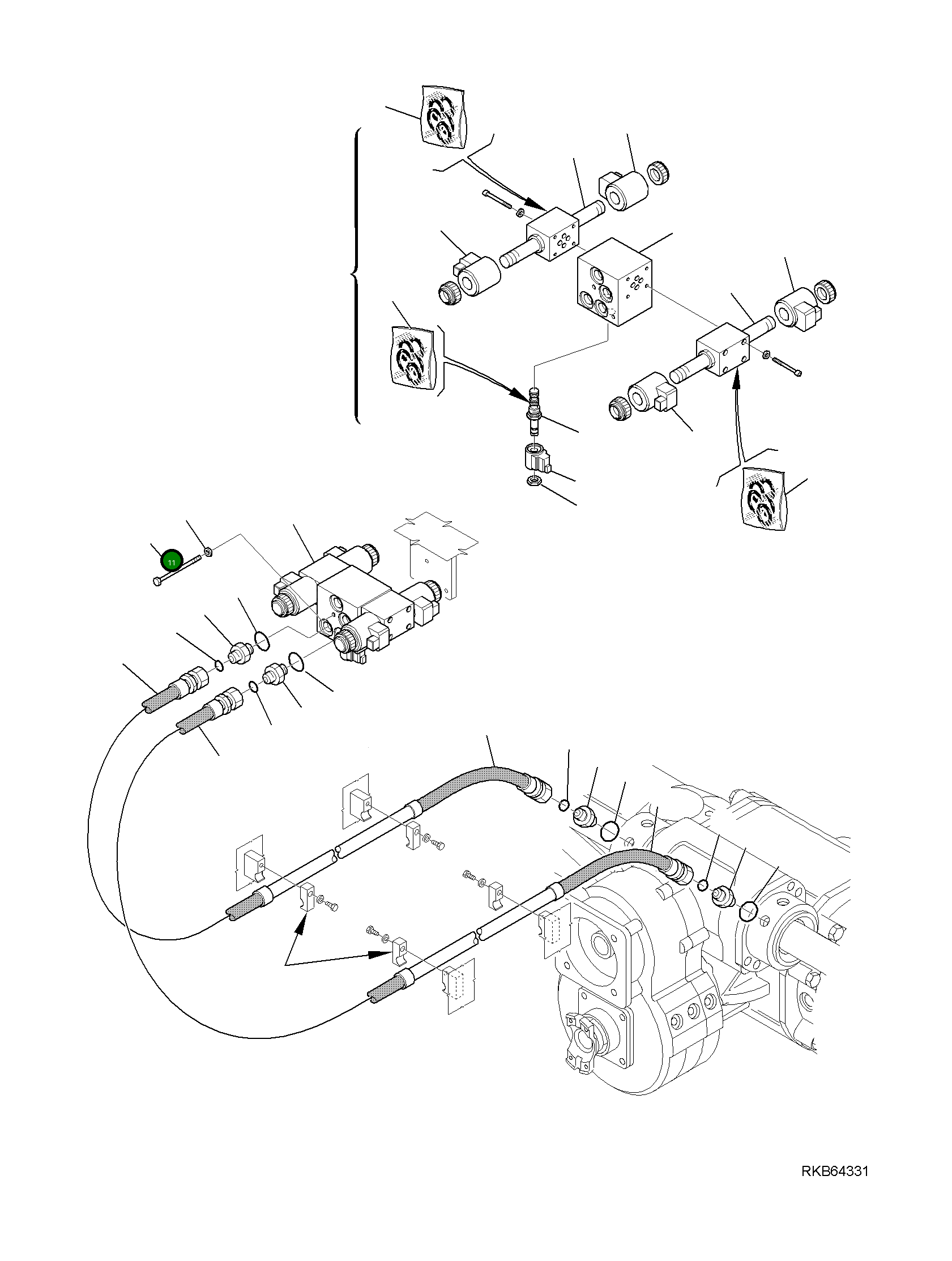 11

RKB64331