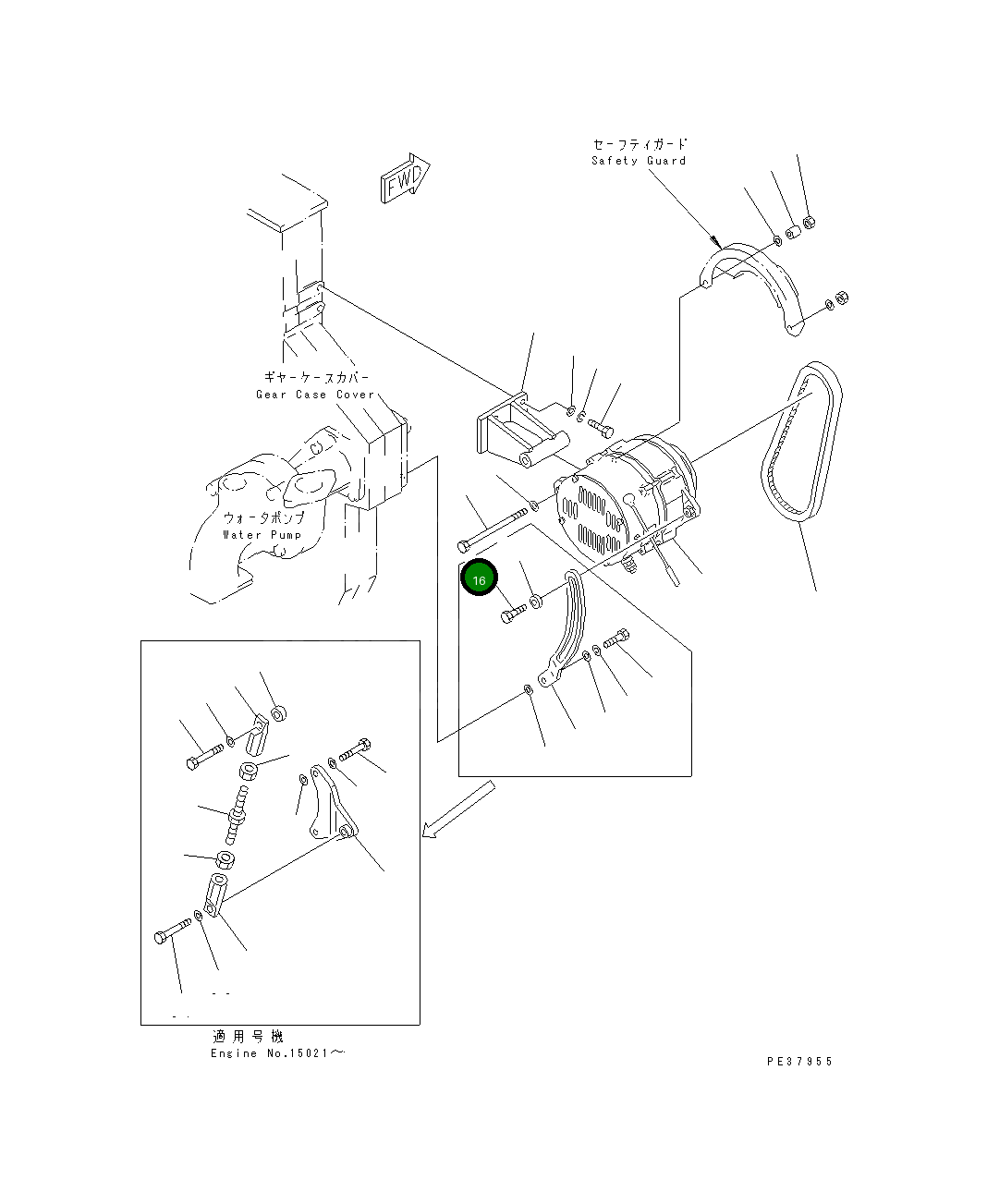 FWD

セーフティガード
Safety Guard

ギヤーケースカバー
Gear Case Cover

ウォータポンプ
Water Pump

16

適用号機
Engine No.15021～

PE37955