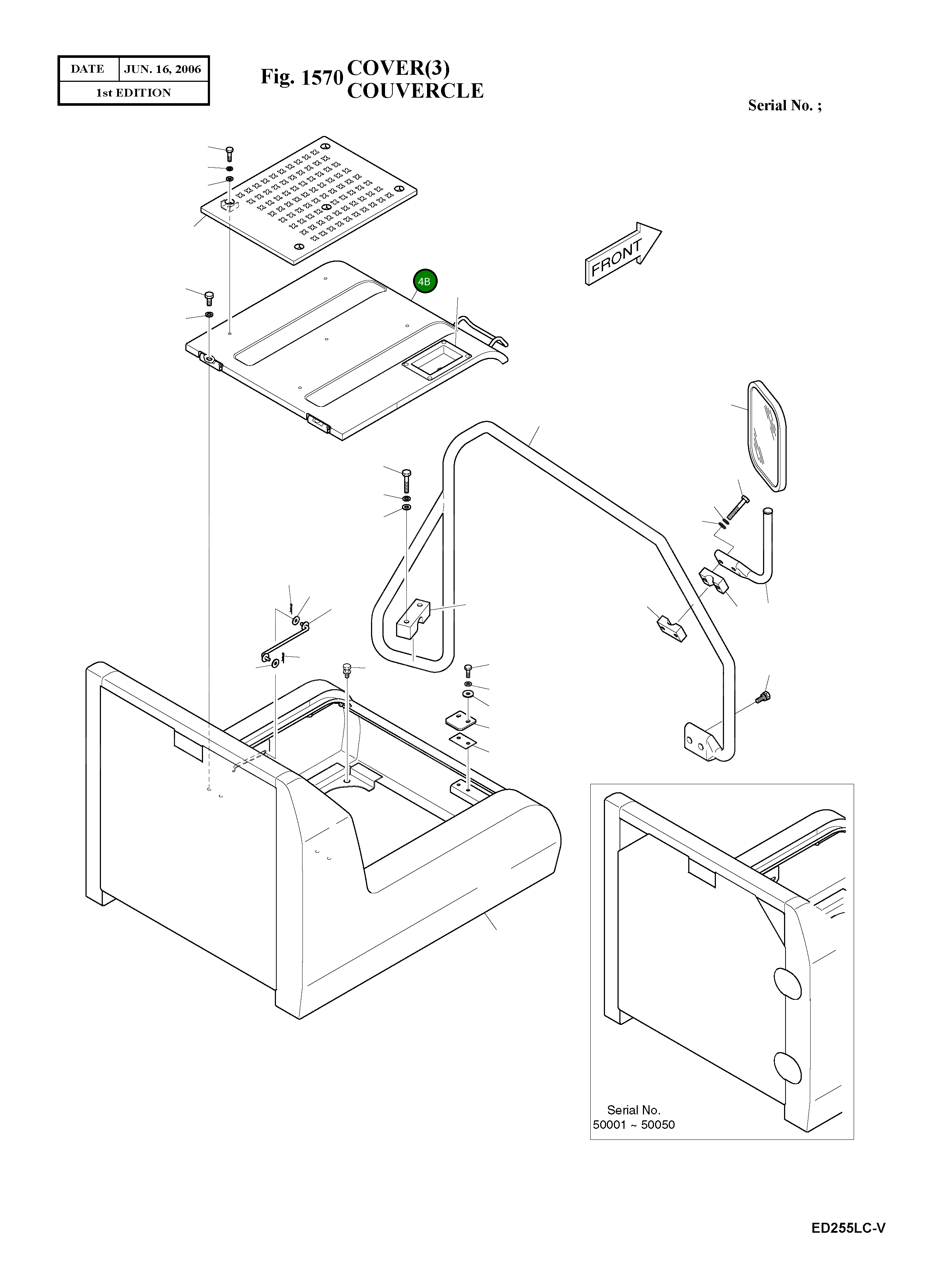 | DATE | JUN. 16, 2006 |
|---|---|
| 1st EDITION | |

Fig. 1570 COVER(3)
COUVERCLE

Serial No. ;

FRONT

4B

Serial No.
50001 ~ 50050

ED255LC-V