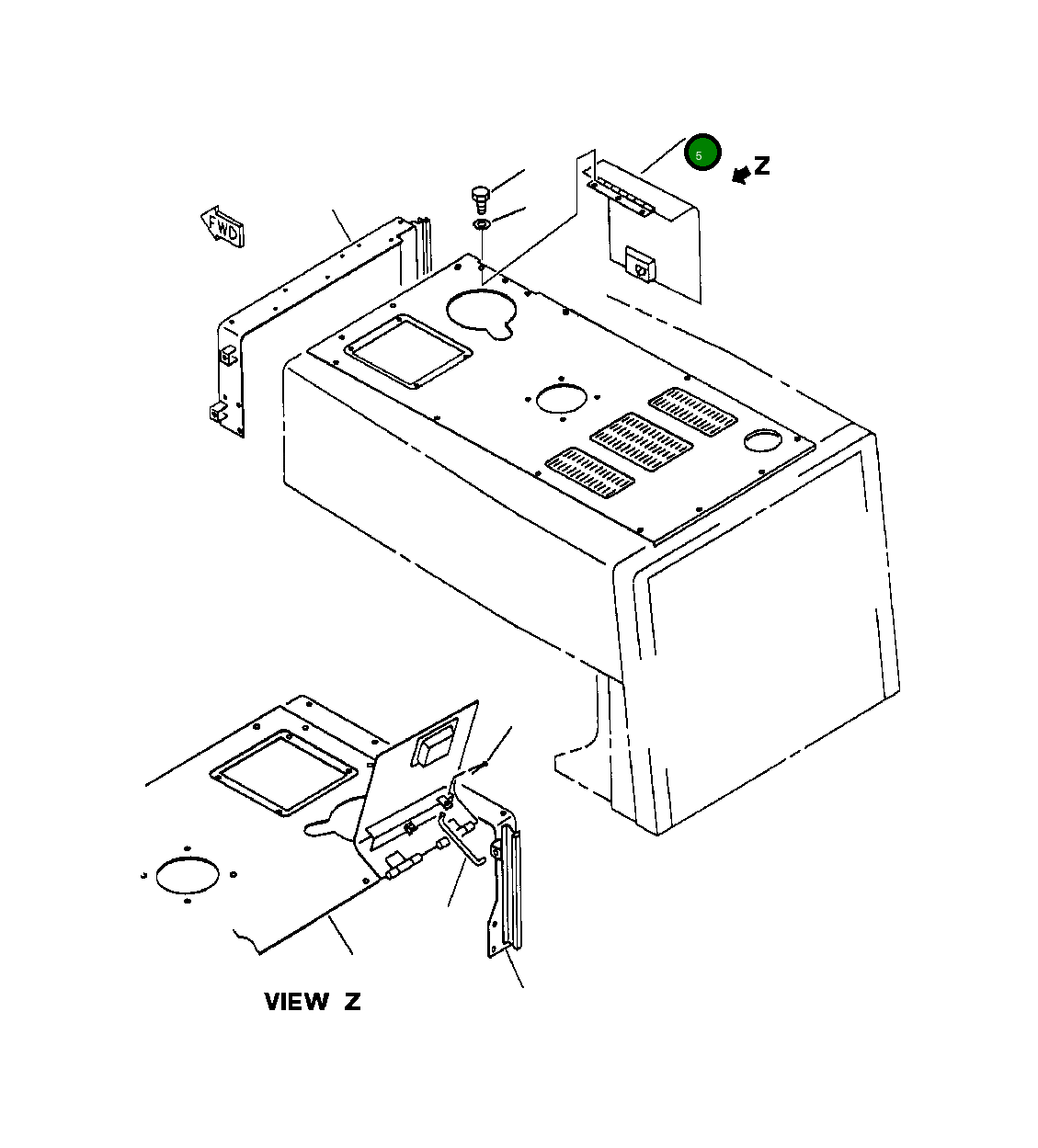 5
Z
FWD
VIEW Z