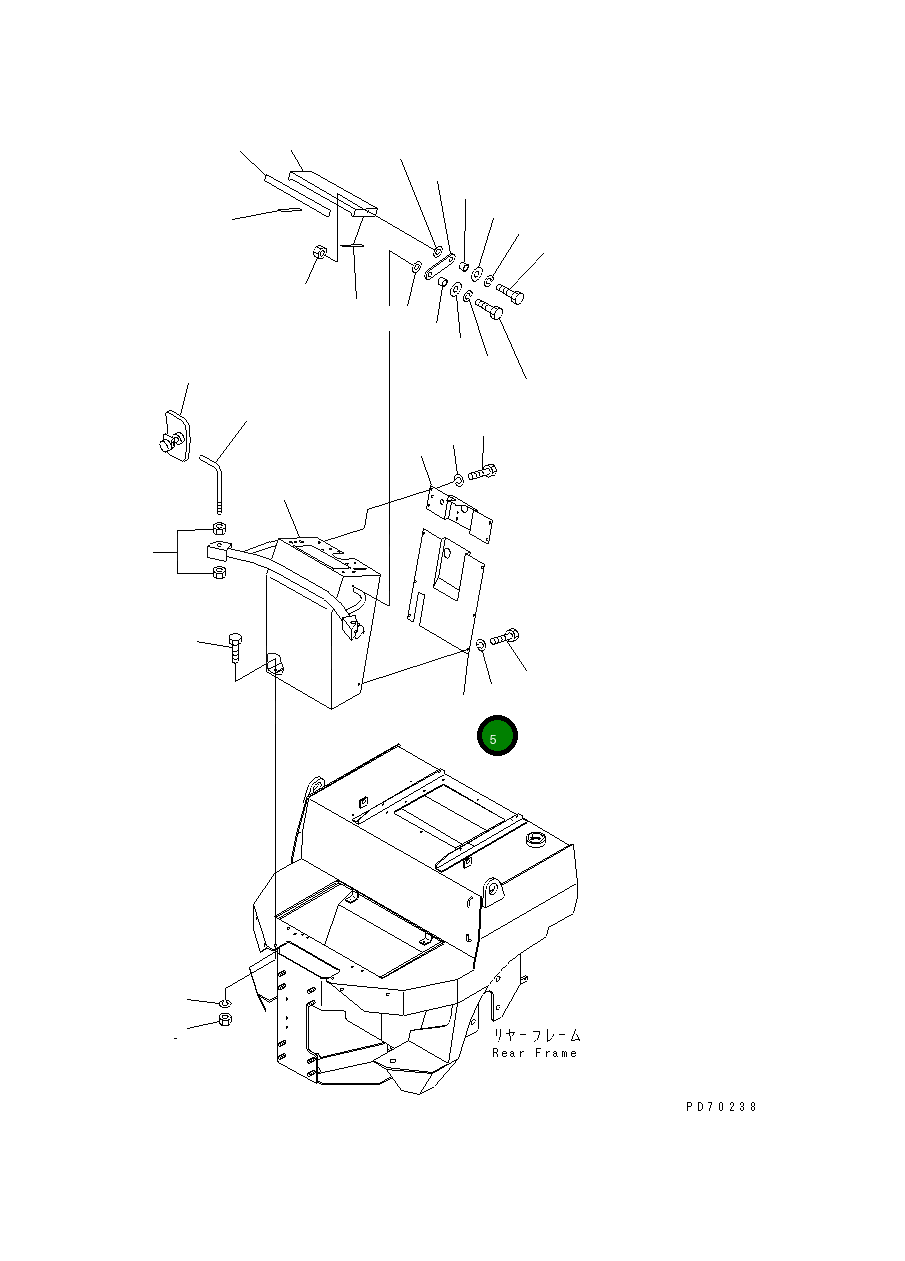 5

リヤーフレーム
Rear Frame

PD70238