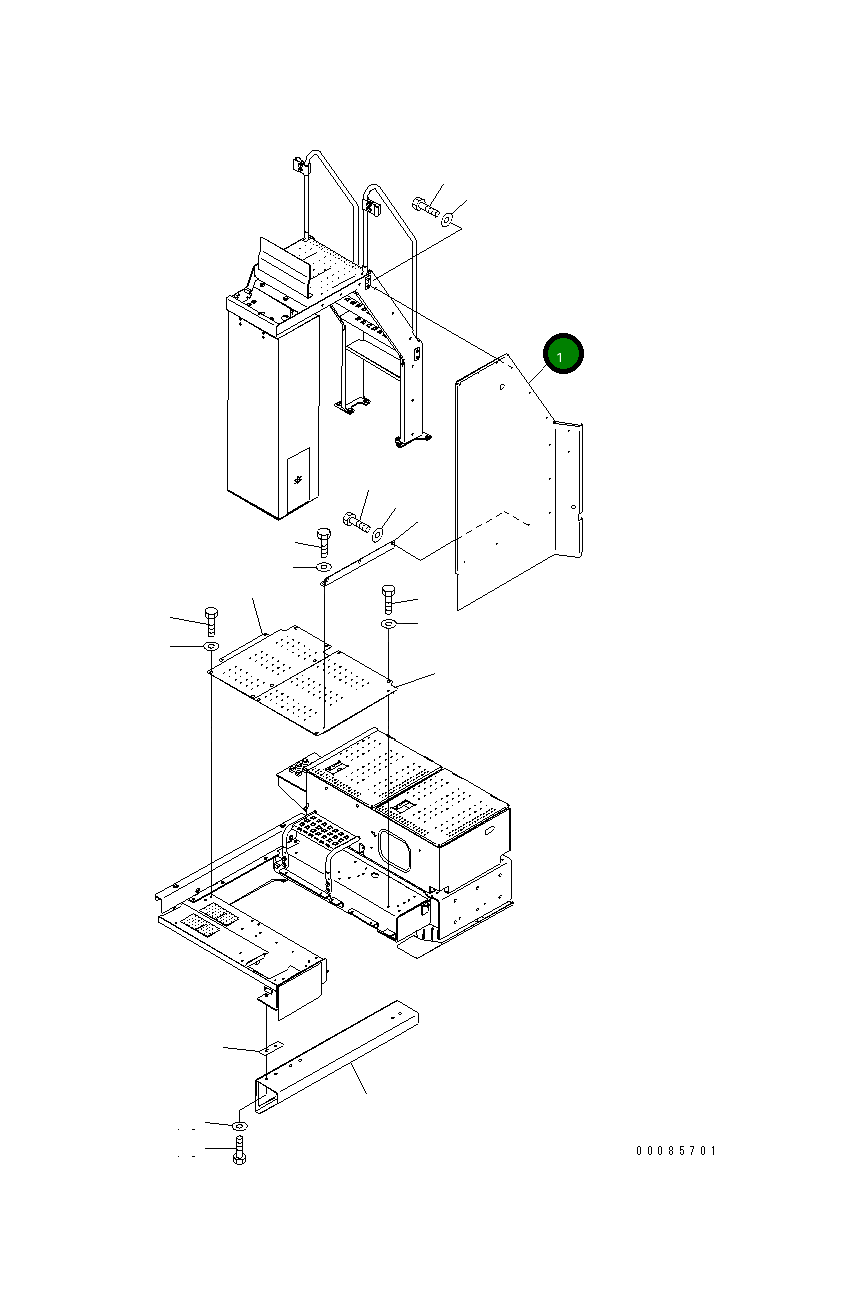 1

00085701