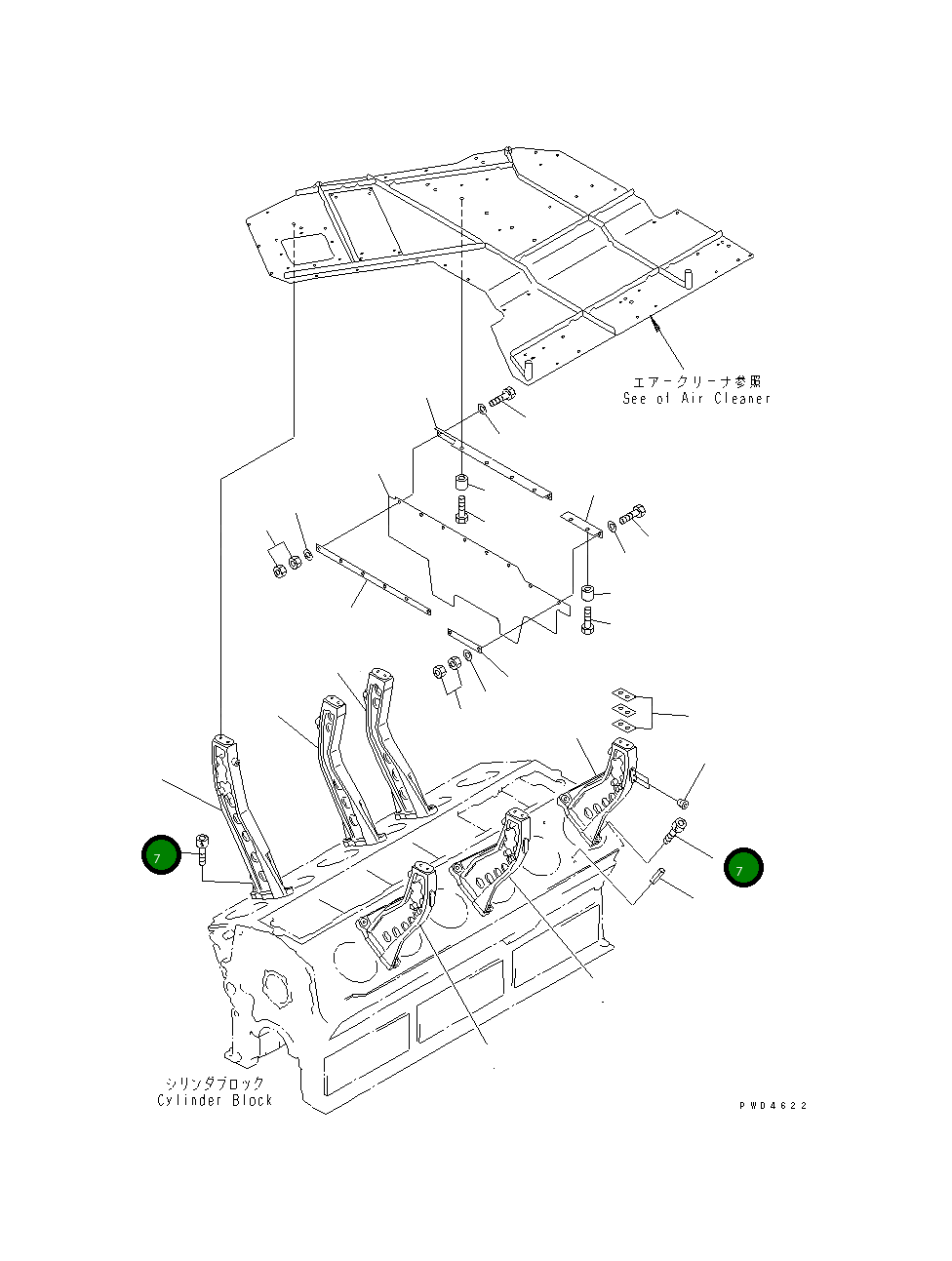 エアークリーナ参照
See of Air Cleaner

7

7

シリンダブロック
Cylinder Block

PWD4622