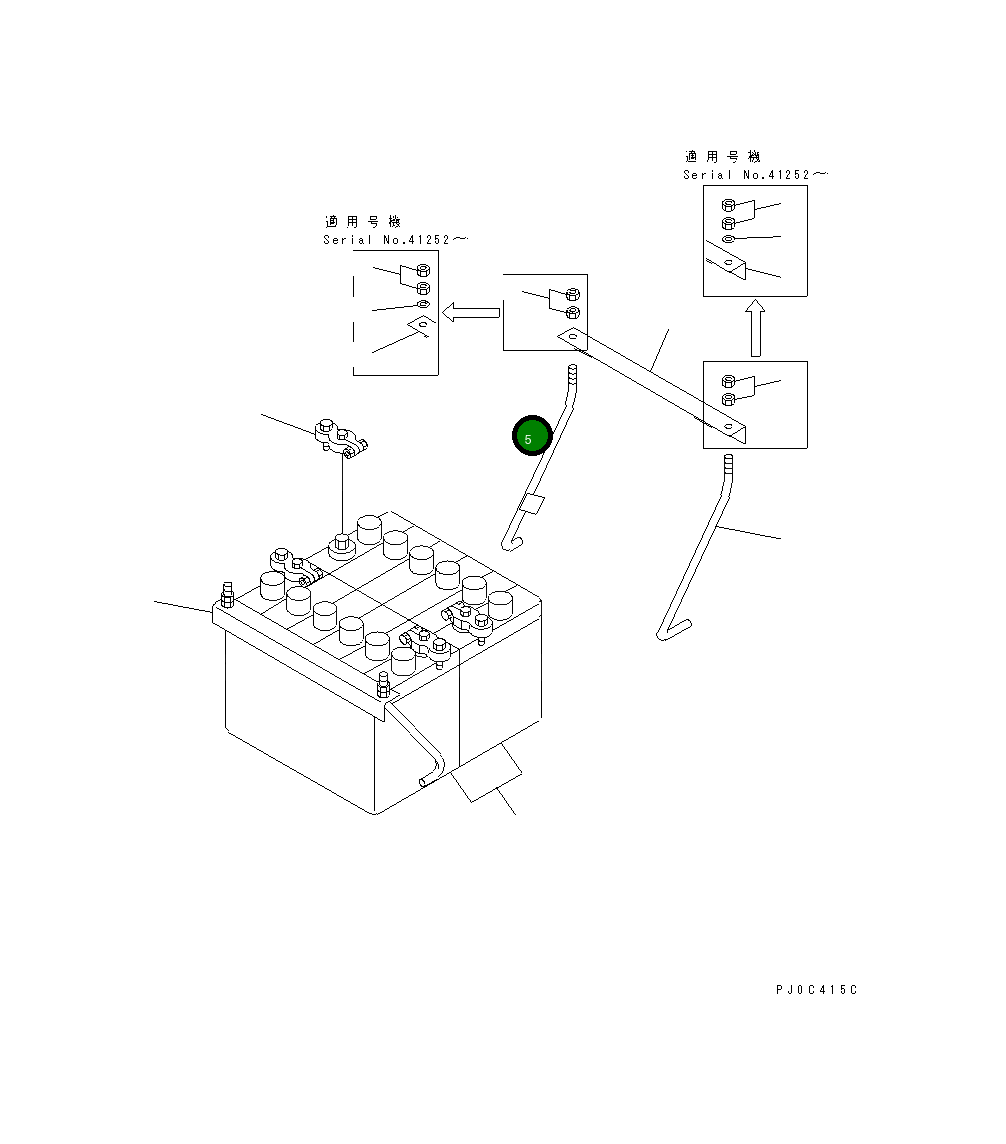 適用号機
Serial No.41252～

適用号機
Serial No.41252～

5

PJ0C415C