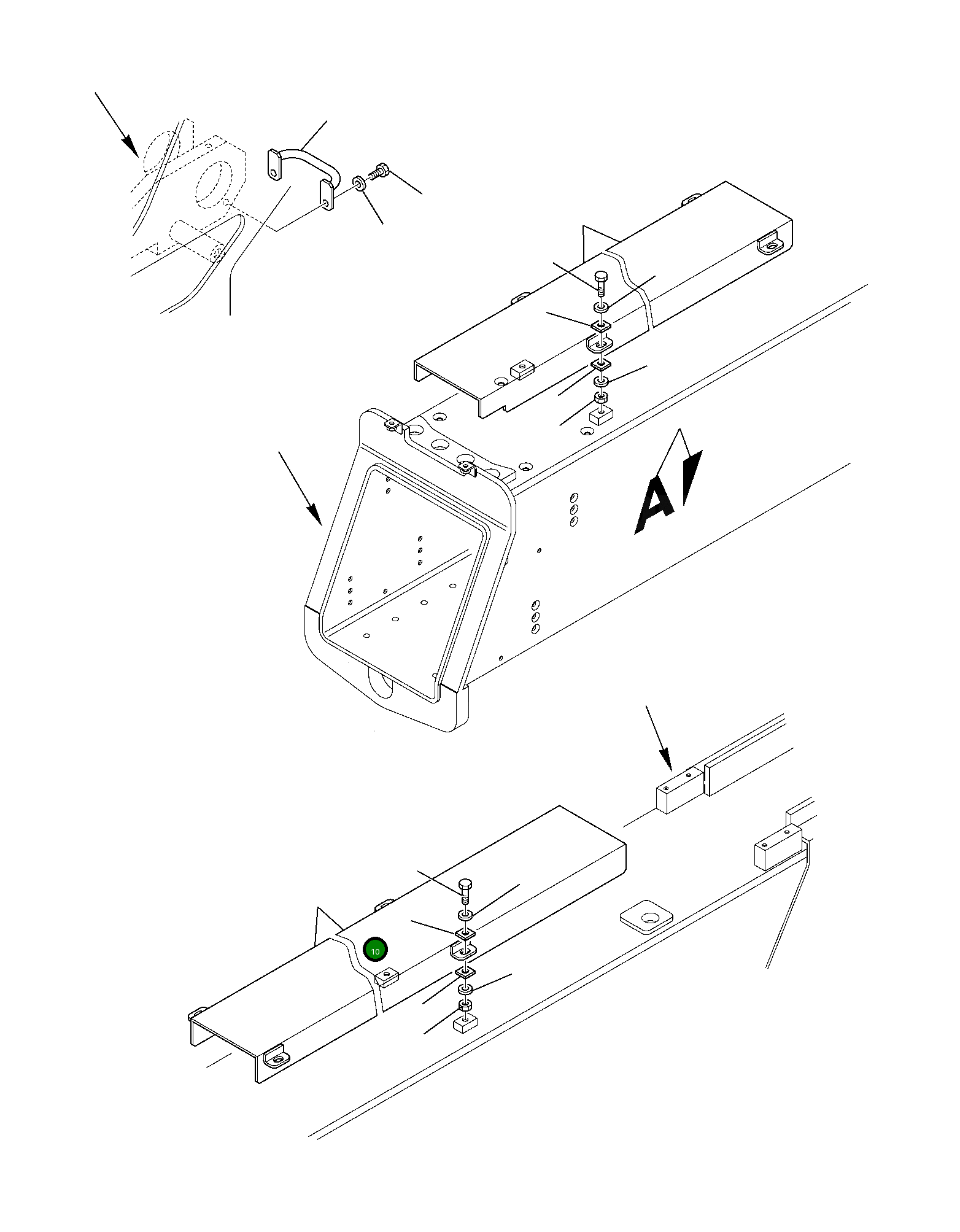 A

10