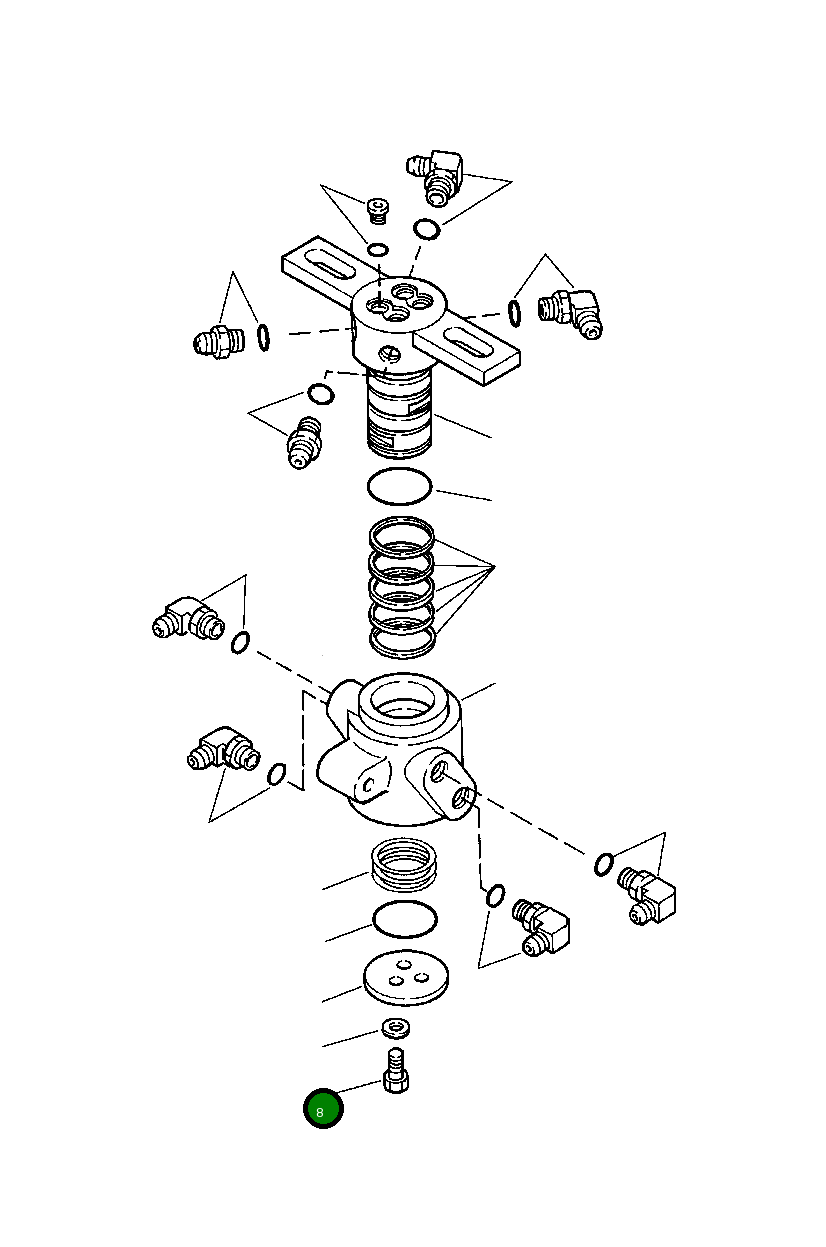 8