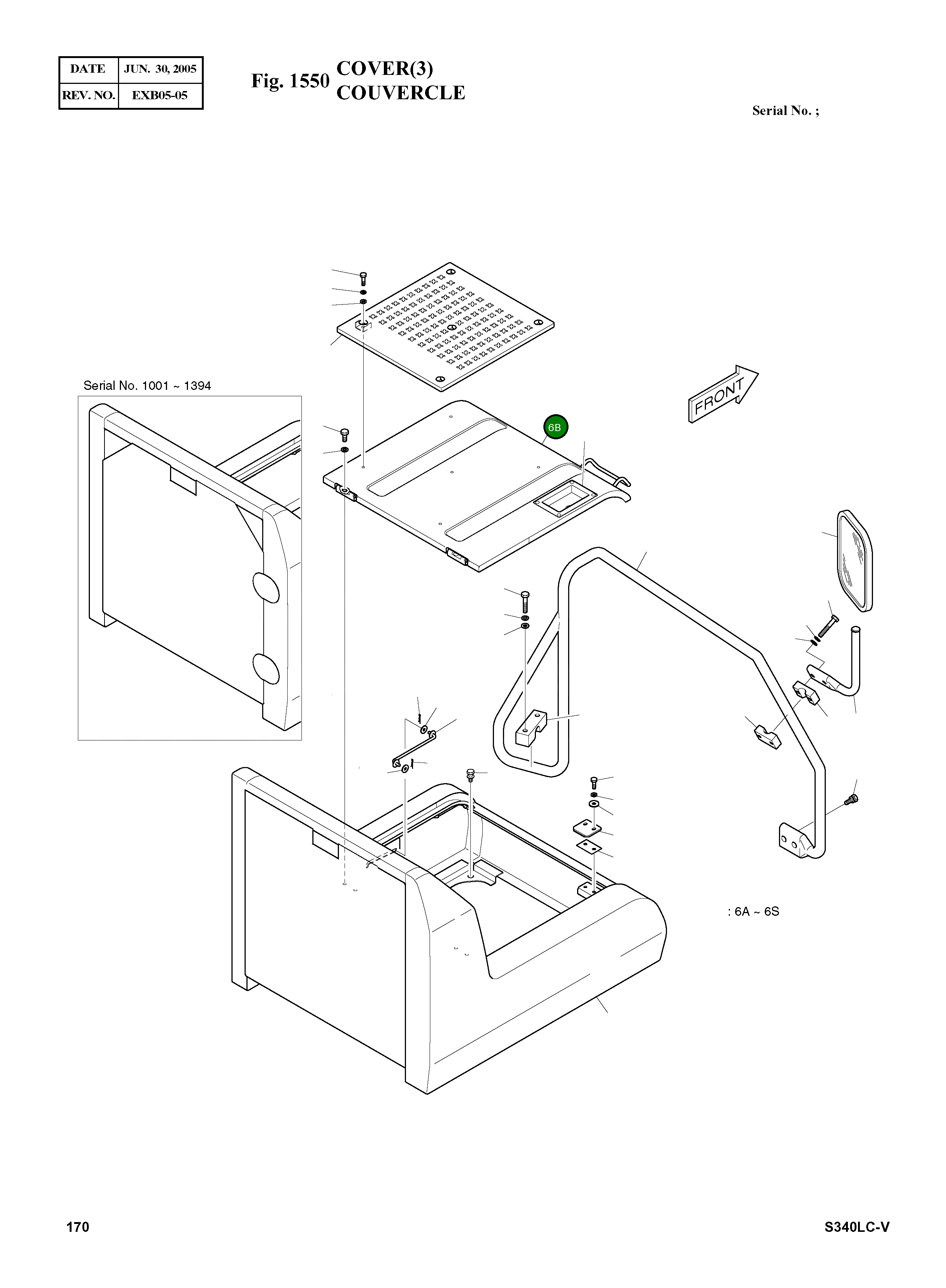 | DATE | JUN. 30, 2005 |
|---|---|
| REV. NO. | EXB05-05 |

Fig. 1550 COVER(3)
COUVERCLE

Serial No. ;

Serial No. 1001 ~ 1394

FRONT

6B

: 6A ~ 6S

170

S340LC-V